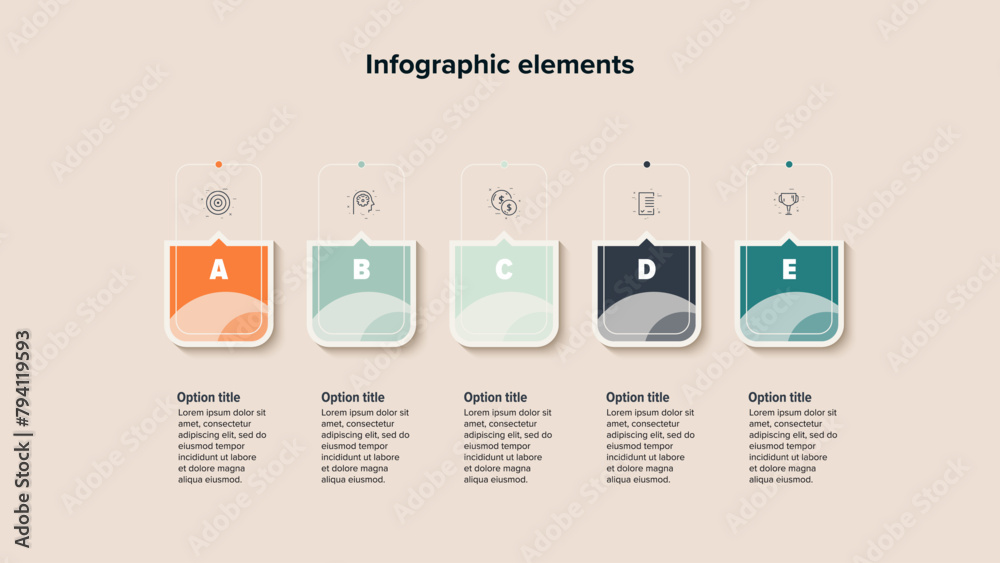 Infographic elements

A

B

C

D

E

Option title
Lorem ipsum dolor sit amet, consectetur adipiscing elit, sed do eiusmod tempor incididunt ut labore et dolore magna aliqua eiusmod.

Option title
Lorem ipsum dolor sit amet, consectetur adipiscing elit, sed do eiusmod tempor incididunt ut labore et dolore magna aliqua eiusmod.

Option title
Lorem ipsum dolor sit amet, consectetur adipiscing elit, sed do eiusmod tempor incididunt ut labore et dolore magna aliqua eiusmod.

Option title
Lorem ipsum dolor sit amet, consectetur adipiscing elit, sed do eiusmod tempor incididunt ut labore et dolore magna aliqua eiusmod.

Option title
Lorem ipsum dolor sit amet, consectetur adipiscing elit, sed do eiusmod tempor incididunt ut labore et dolore magna aliqua eiusmod.

Adobe Stock | #794119593