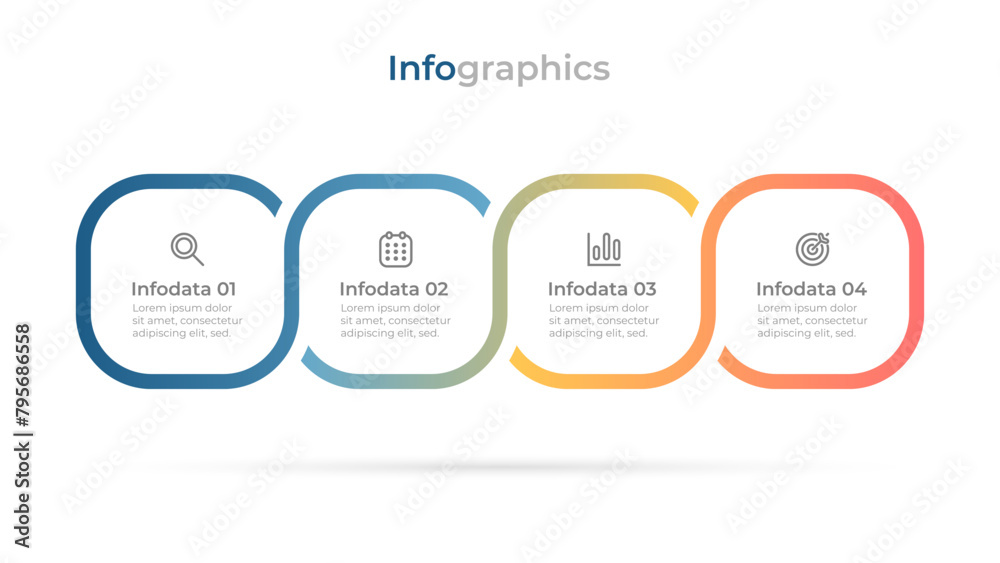 Infographics

Infodata 01
Lorem ipsum dolor sit amet, consectetur adipiscing elit, sed.

Infodata 02
Lorem ipsum dolor sit amet, consectetur adipiscing elit, sed.

Infodata 03
Lorem ipsum dolor sit amet, consectetur adipiscing elit, sed.

Infodata 04
Lorem ipsum dolor sit amet, consectetur adipiscing elit, sed.

Adobe Stock | #795686558