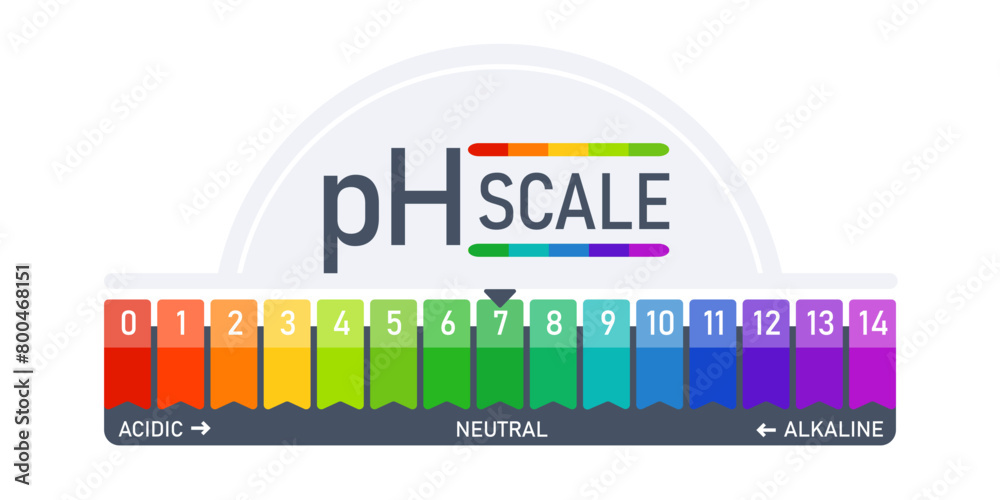 pH SCALE

0 1 2 3 4 5 6 7 8 9 10 11 12 13 14

ACIDIC → NEUTRAL ← ALKALINE

Adobe Stock | #800468151