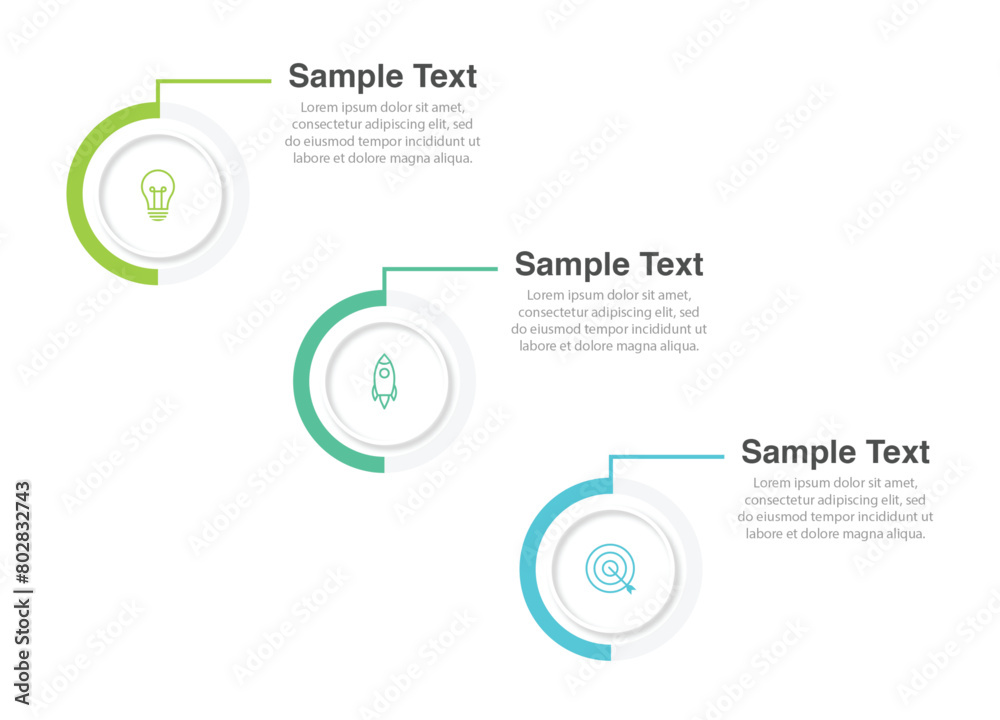 Sample Text

Lorem ipsum dolor sit amet, consectetur adipiscing elit, sed do eiusmod tempor incididunt ut labore et dolore magna aliqua.

Sample Text

Lorem ipsum dolor sit amet, consectetur adipiscing elit, sed do eiusmod tempor incididunt ut labore et dolore magna aliqua.

Sample Text

Lorem ipsum dolor sit amet, consectetur adipiscing elit, sed do eiusmod tempor incididunt ut labore et dolore magna aliqua.

Adobe Stock | #802832743