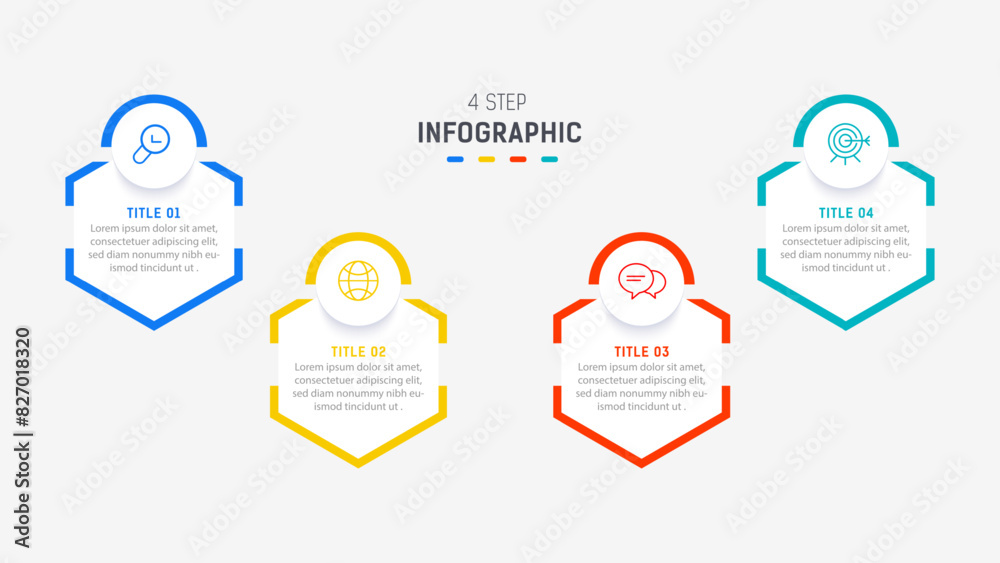 4 STEP
INFOGRAPHIC

TITLE 01
Lorem ipsum dolor sit amet, consectetuer adipiscing elit, sed diam nonummy nibh euismod tincidunt ut .

TITLE 02
Lorem ipsum dolor sit amet, consectetuer adipiscing elit, sed diam nonummy nibh euismod tincidunt ut .

TITLE 03
Lorem ipsum dolor sit amet, consectetuer adipiscing elit, sed diam nonummy nibh euismod tincidunt ut .

TITLE 04
Lorem ipsum dolor sit amet, consectetuer adipiscing elit, sed diam nonummy nibh euismod tincidunt ut .

Adobe Stock | #827018320