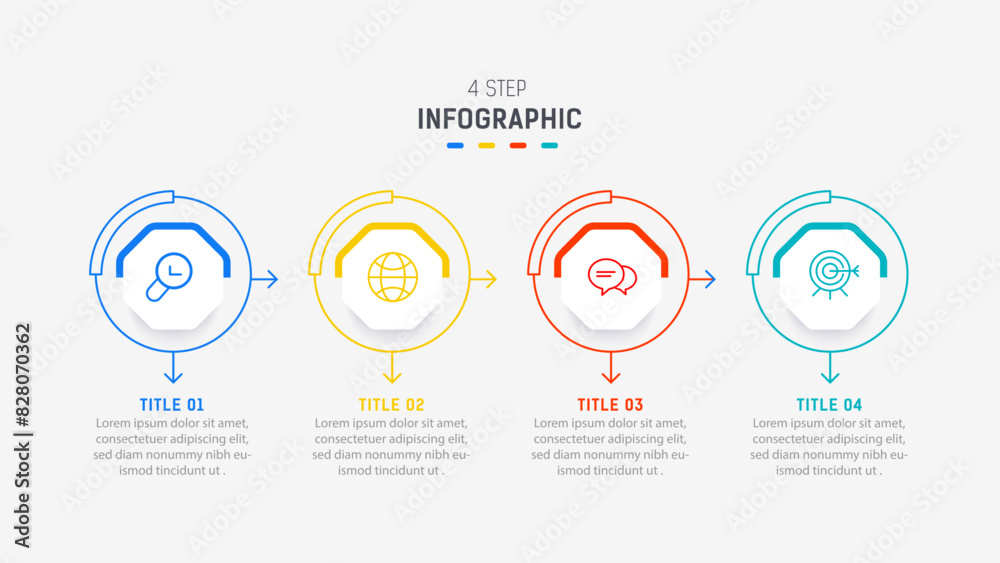 4 STEP
INFOGRAPHIC

TITLE 01
Lorem ipsum dolor sit amet, consectetuer adipiscing elit, sed diam nonummy nibh euismod tincidunt ut .

TITLE 02
Lorem ipsum dolor sit amet, consectetuer adipiscing elit, sed diam nonummy nibh euismod tincidunt ut .

TITLE 03
Lorem ipsum dolor sit amet, consectetuer adipiscing elit, sed diam nonummy nibh euismod tincidunt ut .

TITLE 04
Lorem ipsum dolor sit amet, consectetuer adipiscing elit, sed diam nonummy nibh euismod tincidunt ut .

Adobe Stock | #828070362