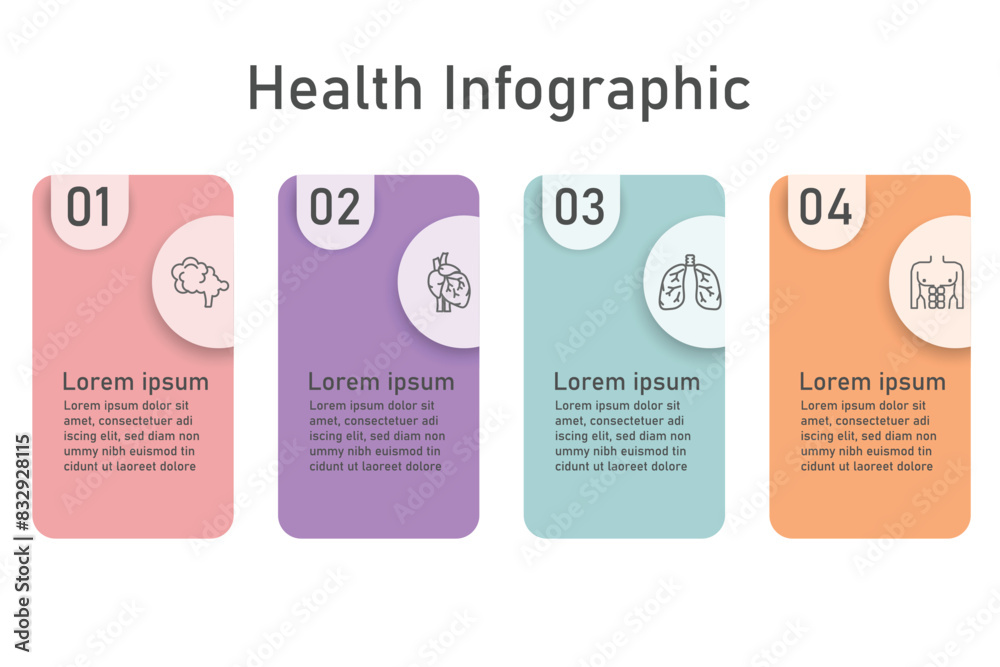 Health Infographic

01

Lorem ipsum

Lorem ipsum dolor sit amet, consectetuer adi iscing elit, sed diam non ummy nibh euismod tin cidunt ut laoreet dolore

02

Lorem ipsum

Lorem ipsum dolor sit amet, consectetuer adi iscing elit, sed diam non ummy nibh euismod tin cidunt ut laoreet dolore

03

Lorem ipsum

Lorem ipsum dolor sit amet, consectetuer adi iscing elit, sed diam non ummy nibh euismod tin cidunt ut laoreet dolore

04

Lorem ipsum

Lorem ipsum dolor sit amet, consectetuer adi iscing elit, sed diam non ummy nibh euismod tin cidunt ut laoreet dolore

Adobe Stock | #832928115