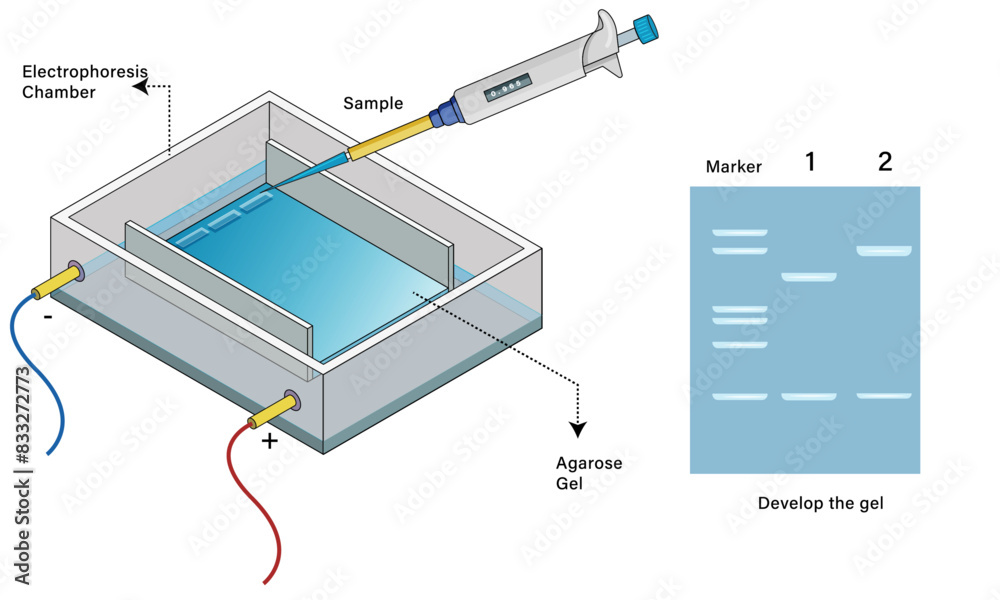 Electrophoresis Chamber

Sample

-

+

Agarose Gel

Marker 1 2

Develop the gel

Adobe Stock | #833272773