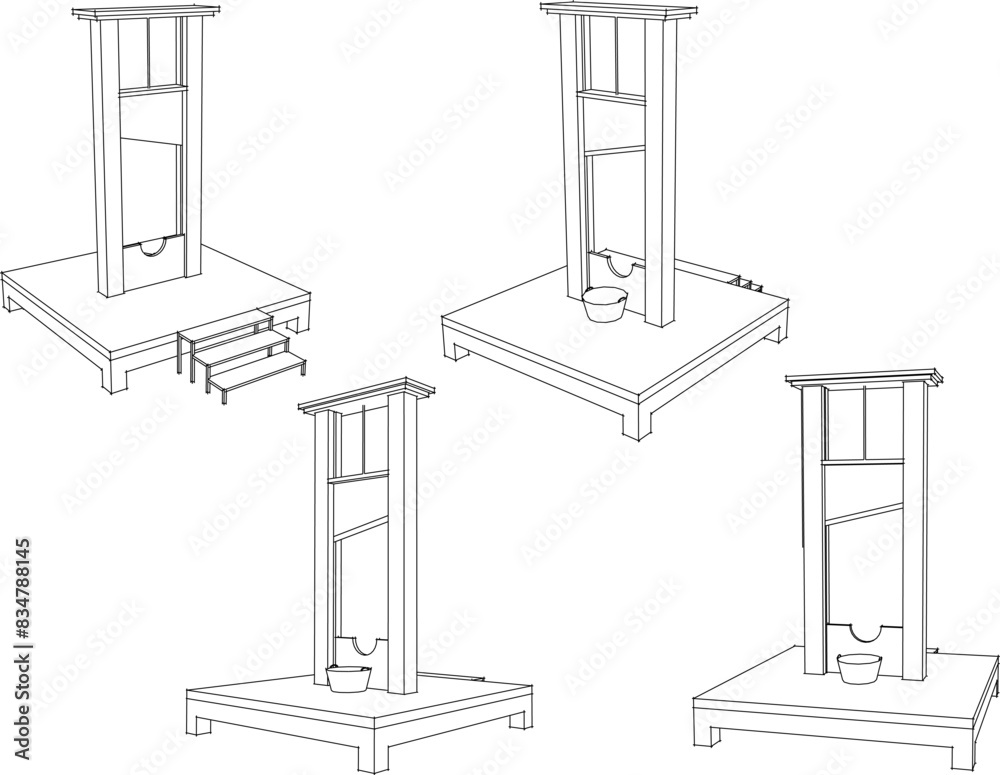 Adobe Stock | #834788145