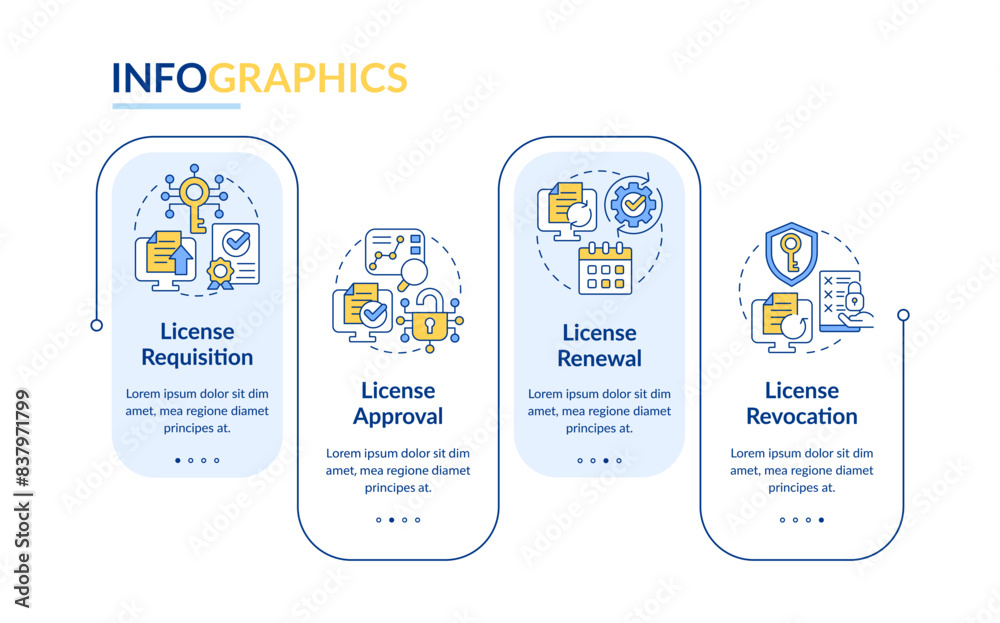 INFOGRAPHICS

License Requisition

Lorem ipsum dolor sit dim amet, mea regione diamet principes at.

License Approval

Lorem ipsum dolor sit dim amet, mea regione diamet principes at.

License Renewal

Lorem ipsum dolor sit dim amet, mea regione diamet principes at.

License Revocation

Lorem ipsum dolor sit dim amet, mea regione diamet principes at.

Adobe Stock | #837971799