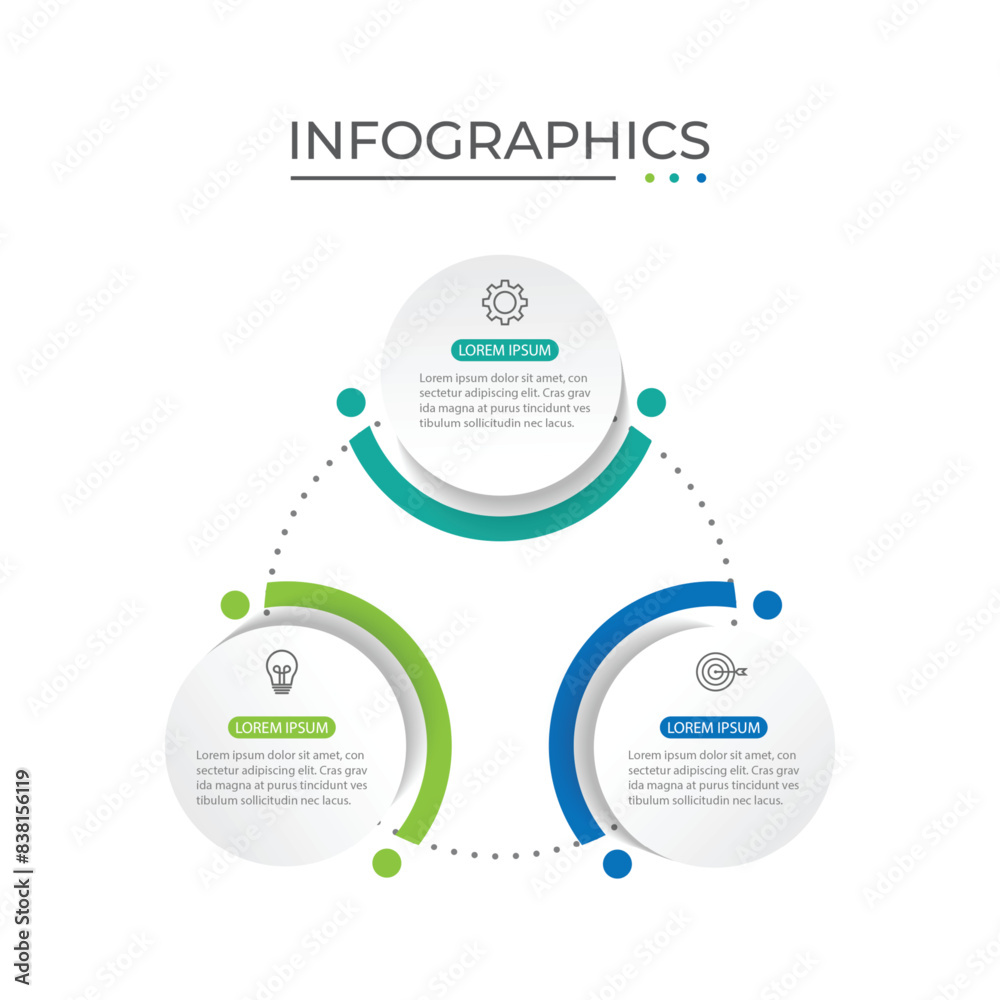 INFOGRAPHICS

LOREM IPSUM

Lorem ipsum dolor sit amet, con sectetur adipiscing elit. Cras grav ida magna at purus tincidunt ves tibulum sollicitudin nec lacus.

LOREM IPSUM

Lorem ipsum dolor sit amet, con sectetur adipiscing elit. Cras grav ida magna at purus tincidunt ves tibulum sollicitudin nec lacus.

LOREM IPSUM

Lorem ipsum dolor sit amet, con sectetur adipiscing elit. Cras grav ida magna at purus tincidunt ves tibulum sollicitudin nec lacus.

Adobe Stock | #838156119