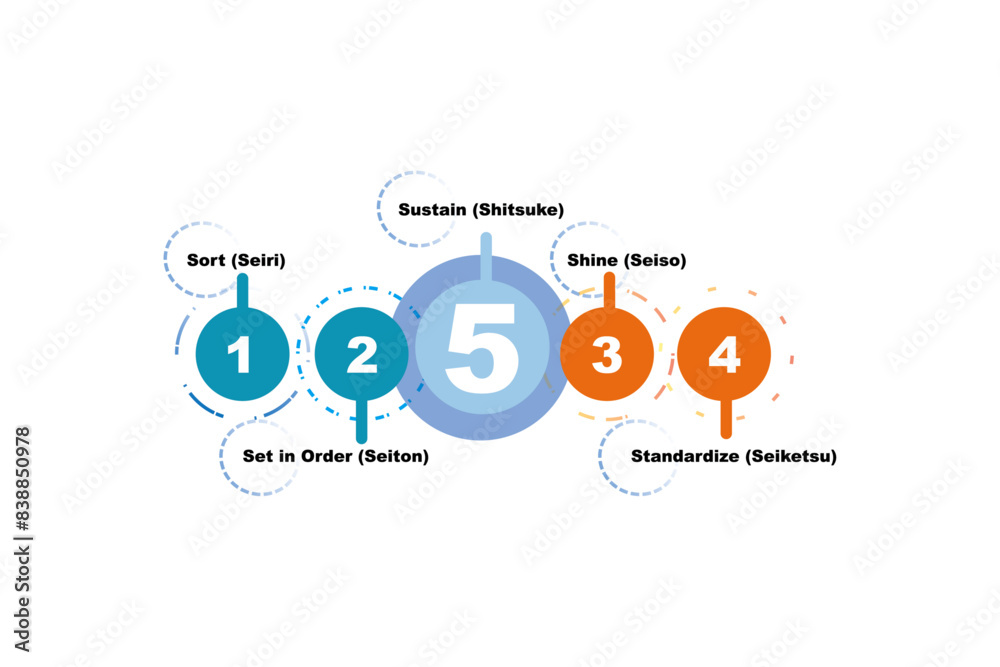 Sustain (Shitsuke)

Sort (Seiri)

Shine (Seiso)

1

2

5

3

4

Set in Order (Seiton)

Standardize (Seiketsu)

Adobe Stock | #838850978