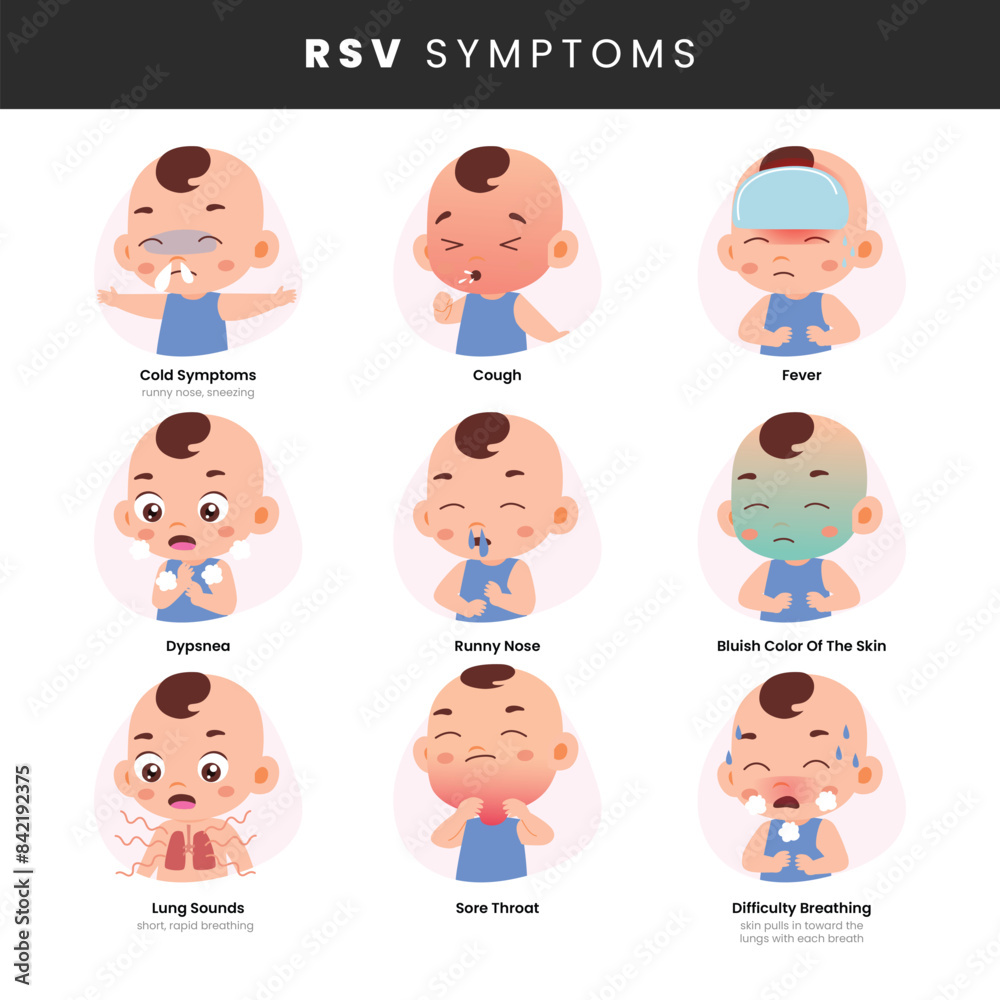 RSV SYMPTOMS

Cold Symptoms
runny nose, sneezing

Cough

Fever

Dypsnea

Runny Nose

Bluish Color Of The Skin

Lung Sounds
short, rapid breathing

Sore Throat

Difficulty Breathing
skin pulls in toward the lungs with each breath

Adobe Stock | #842192375