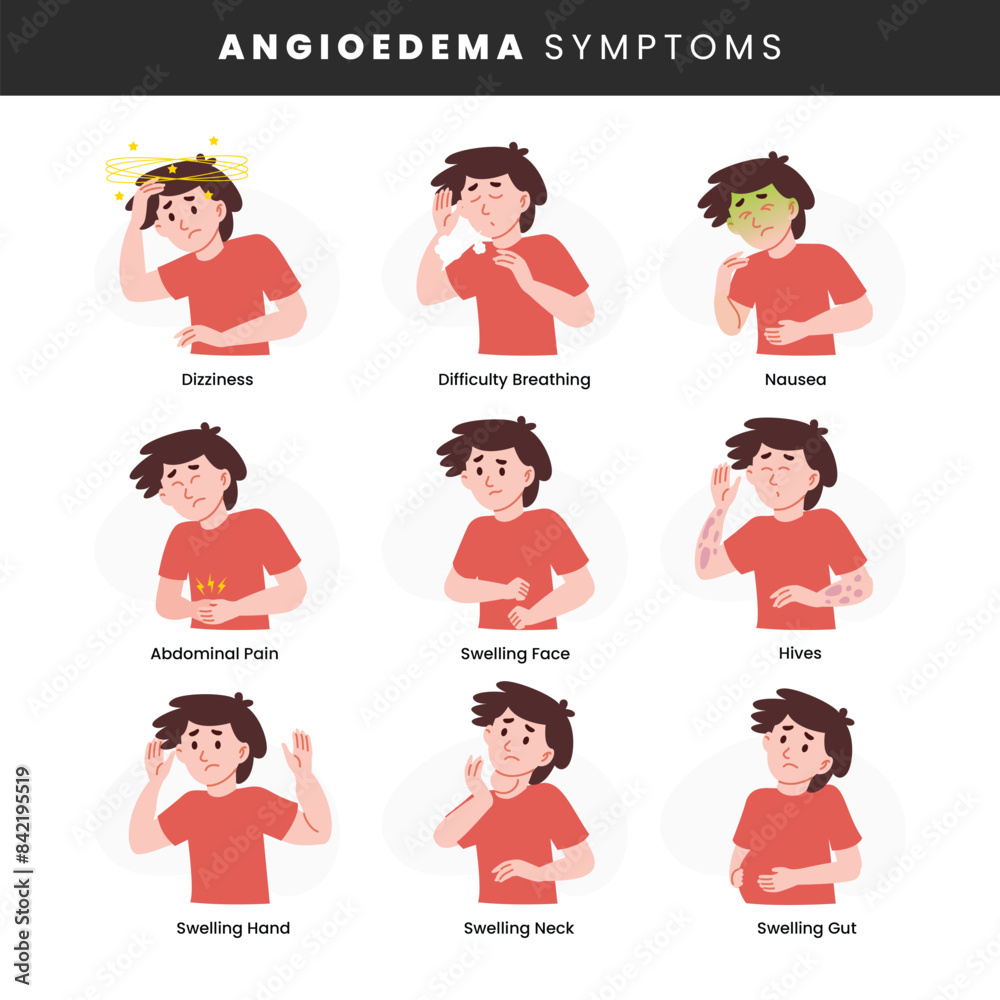 ANGIOEDEMA SYMPTOMS

Dizziness

Difficulty Breathing

Nausea

Abdominal Pain

Swelling Face

Hives

Swelling Hand

Swelling Neck

Swelling Gut

Adobe Stock | #842195519