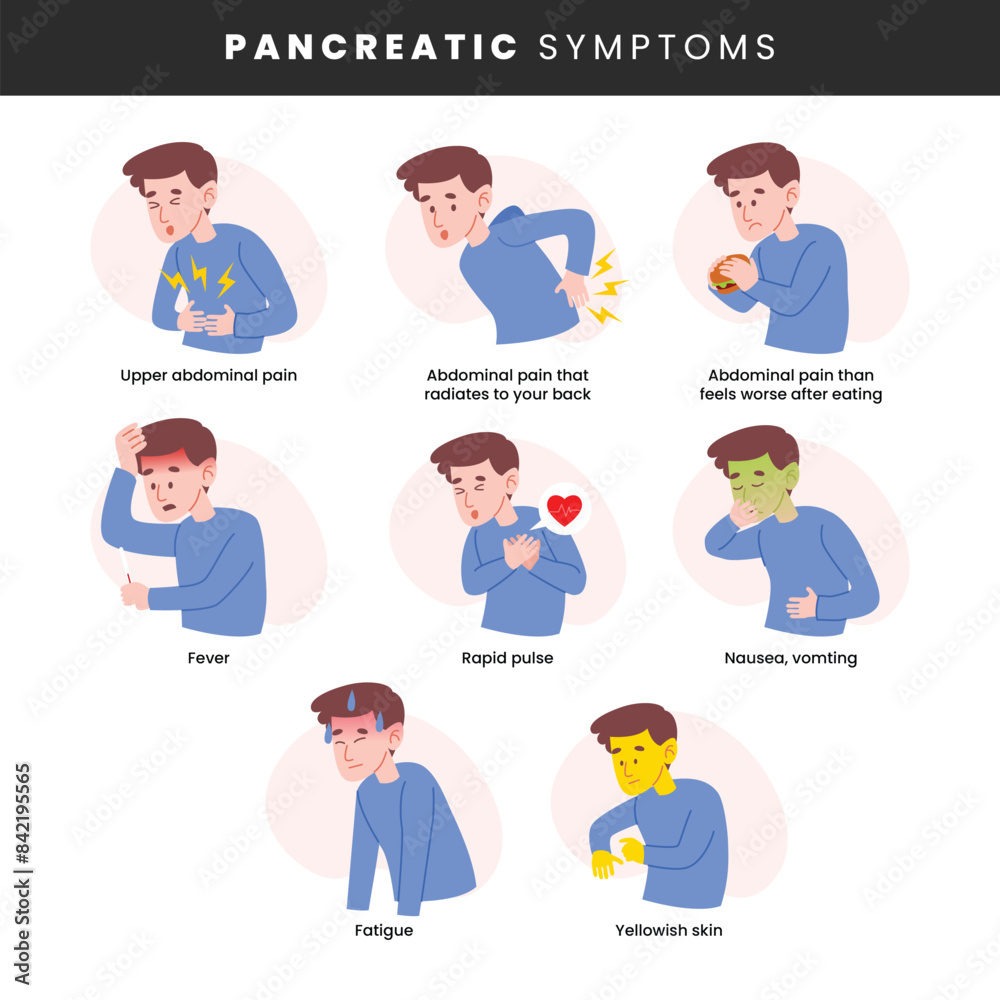 PANCREATIC SYMPTOMS

Upper abdominal pain

Abdominal pain that radiates to your back

Abdominal pain than feels worse after eating

Fever

Rapid pulse

Nausea, vomting

Fatigue

Yellowish skin

Adobe Stock | #842195565