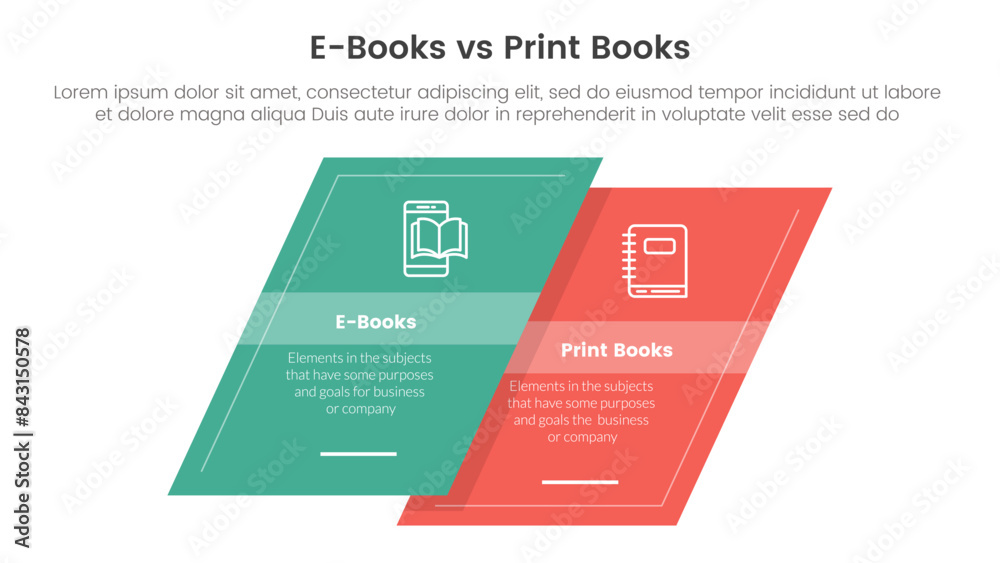 E-Books vs Print Books

Lorem ipsum dolor sit amet, consectetur adipiscing elit, sed do eiusmod tempor incididunt ut labore et dolore magna aliqua Duis aute irure dolor in reprehenderit in voluptate velit esse sed do

E-Books

Elements in the subjects that have some purposes and goals for business or company

Print Books

Elements in the subjects that have some purposes and goals the business or company

Adobe Stock | #843150578