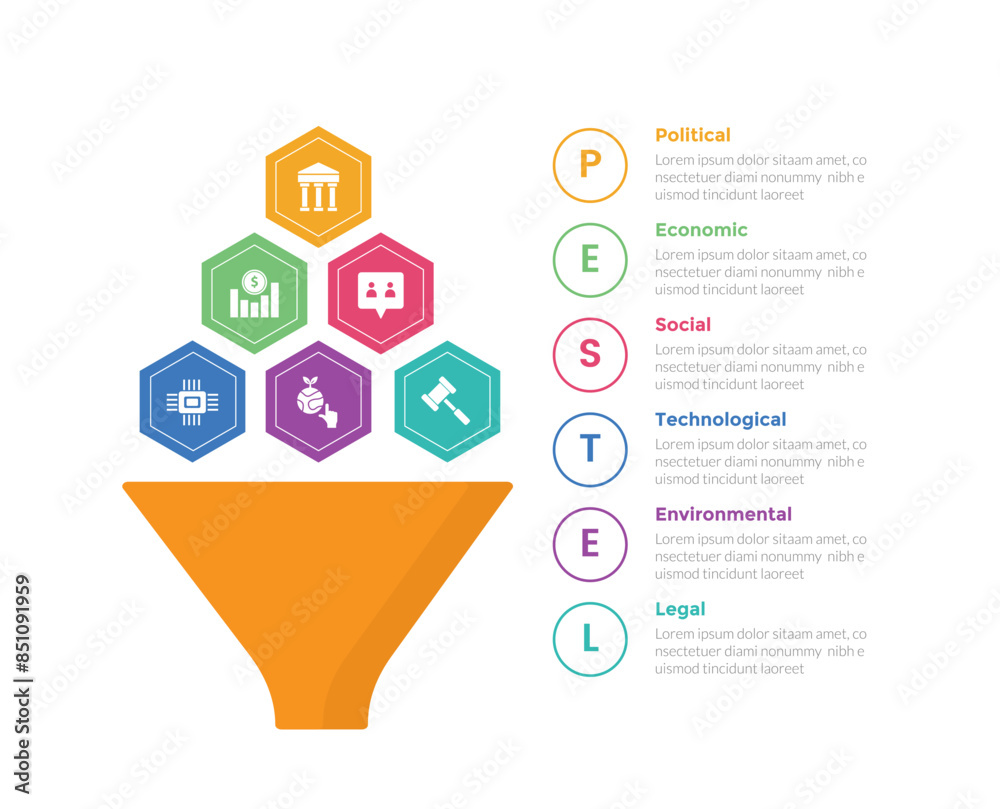 P
Political
Lorem ipsum dolor sitaam amet, co nsectetuer diami nonummy nibh e uismod tincidunt laoreet

E
Economic
Lorem ipsum dolor sitaam amet, co nsectetuer diami nonummy nibh e uismod tincidunt laoreet

S
Social
Lorem ipsum dolor sitaam amet, co nsectetuer diami nonummy nibh e uismod tincidunt laoreet

T
Technological
Lorem ipsum dolor sitaam amet, co nsectetuer diami nonummy nibh e uismod tincidunt laoreet

E
Environmental
Lorem ipsum dolor sitaam amet, co nsectetuer diami nonummy nibh e uismod tincidunt laoreet

L
Legal
Lorem ipsum dolor sitaam amet, co nsectetuer diami nonummy nibh e uismod tincidunt laoreet

Adobe Stock | #851091959