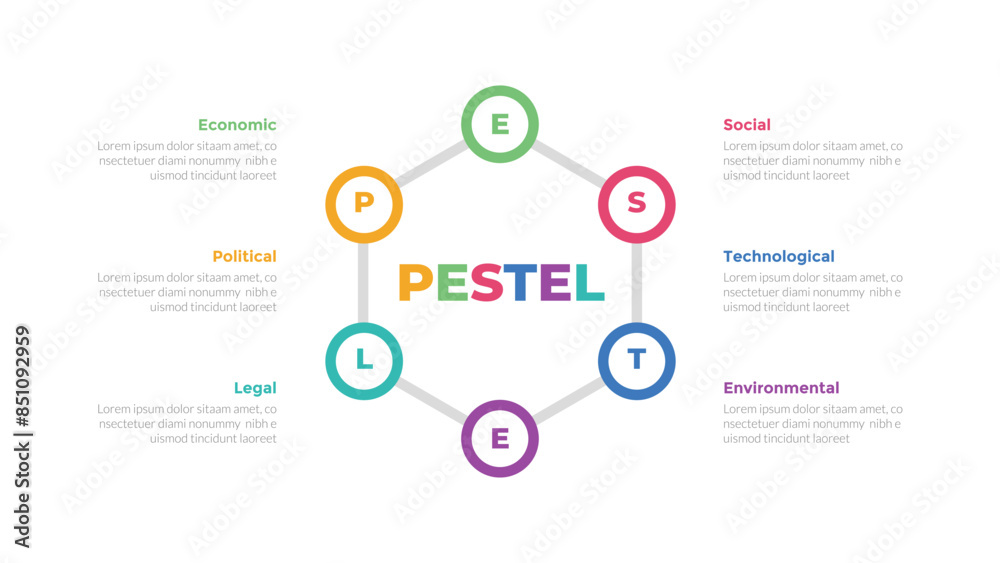 Economic
Lorem ipsum dolor sitaam amet, co nsectetuer diami nonummy nibh e uismod tincidunt laoreet

Political
Lorem ipsum dolor sitaam amet, co nsectetuer diami nonummy nibh e uismod tincidunt laoreet

Legal
Lorem ipsum dolor sitaam amet, co nsectetuer diami nonummy nibh e uismod tincidunt laoreet

E

P

S

PESTEL

L

T

E

Social
Lorem ipsum dolor sitaam amet, co nsectetuer diami nonummy nibh e uismod tincidunt laoreet

Technological
Lorem ipsum dolor sitaam amet, co nsectetuer diami nonummy nibh e uismod tincidunt laoreet

Environmental
Lorem ipsum dolor sitaam amet, co nsectetuer diami nonummy nibh e uismod tincidunt laoreet

Adobe Stock | #851092959