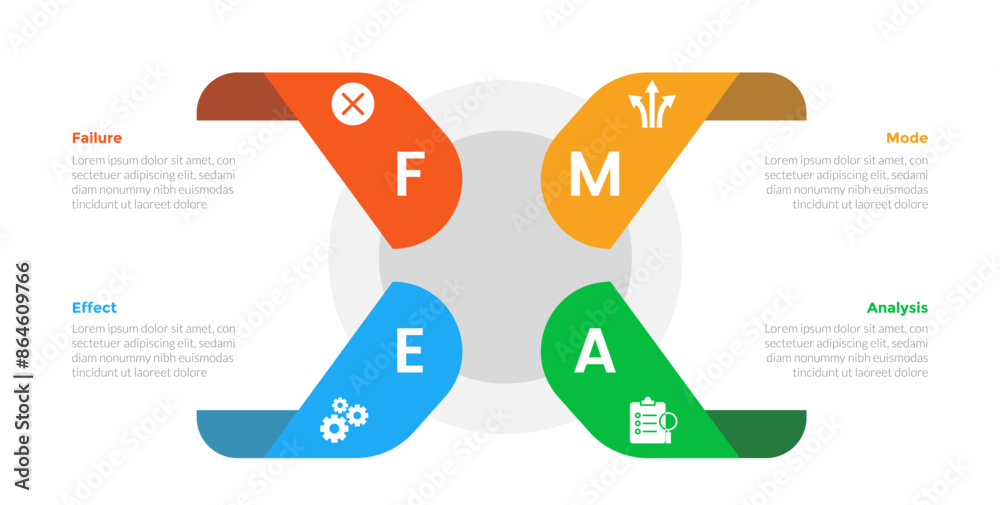 Failure
Lorem ipsum dolor sit amet, con sectetuer adipiscing elit, sedami diam nonummy nibh euismodas tincidunt ut laoreet dolore

F

M

Mode
Lorem ipsum dolor sit amet, con sectetuer adipiscing elit, sedami diam nonummy nibh euismodas tincidunt ut laoreet dolore

Effect
Lorem ipsum dolor sit amet, con sectetuer adipiscing elit, sedami diam nonummy nibh euismodas tincidunt ut laoreet dolore

E

A

Analysis
Lorem ipsum dolor sit amet, con sectetuer adipiscing elit, sedami diam nonummy nibh euismodas tincidunt ut laoreet dolore

Adobe Stock | #864609766