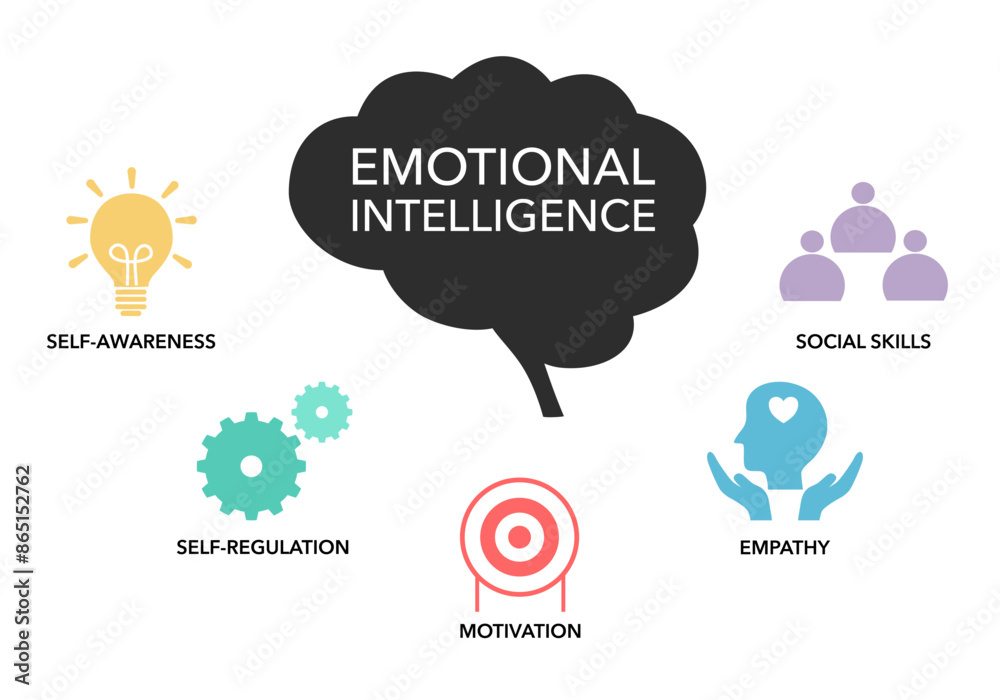 EMOTIONAL INTELLIGENCE

SELF-AWARENESS

SOCIAL SKILLS

SELF-REGULATION

EMPATHY

MOTIVATION

Adobe Stock | #865152762