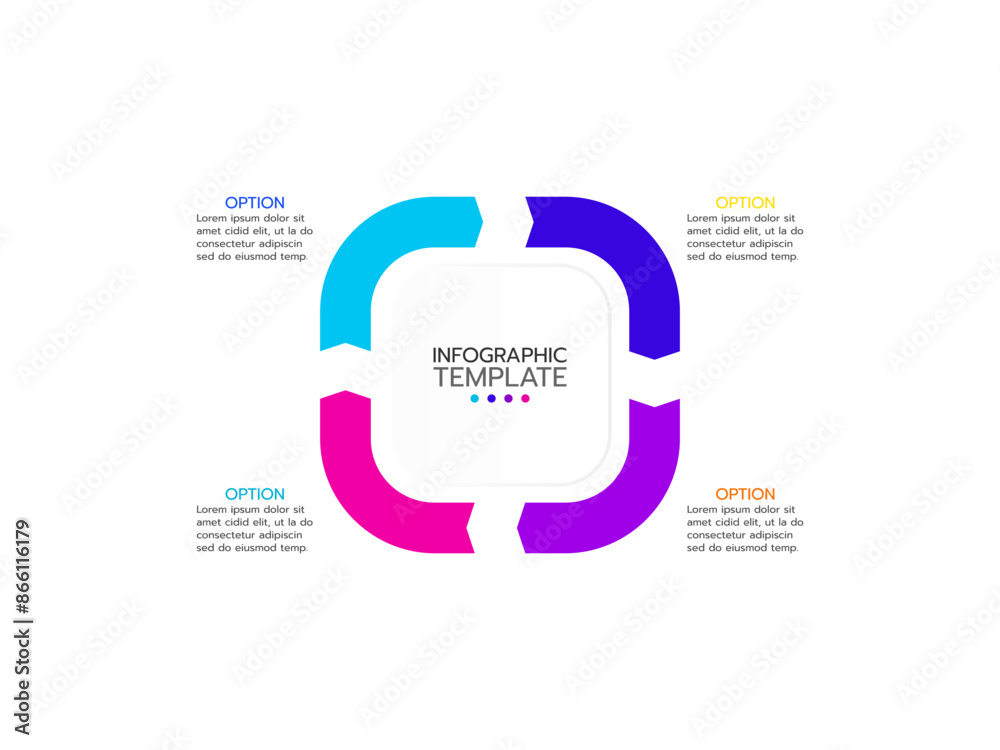 OPTION
Lorem ipsum dolor sit amet cidid elit, ut la do consectetur adipiscin sed do eiusmod temp.

OPTION
Lorem ipsum dolor sit amet cidid elit, ut la do consectetur adipiscin sed do eiusmod temp.

INFOGRAPHIC
TEMPLATE

OPTION
Lorem ipsum dolor sit amet cidid elit, ut la do consectetur adipiscin sed do eiusmod temp.

OPTION
Lorem ipsum dolor sit amet cidid elit, ut la do consectetur adipiscin sed do eiusmod temp.

Adobe Stock | #866116179