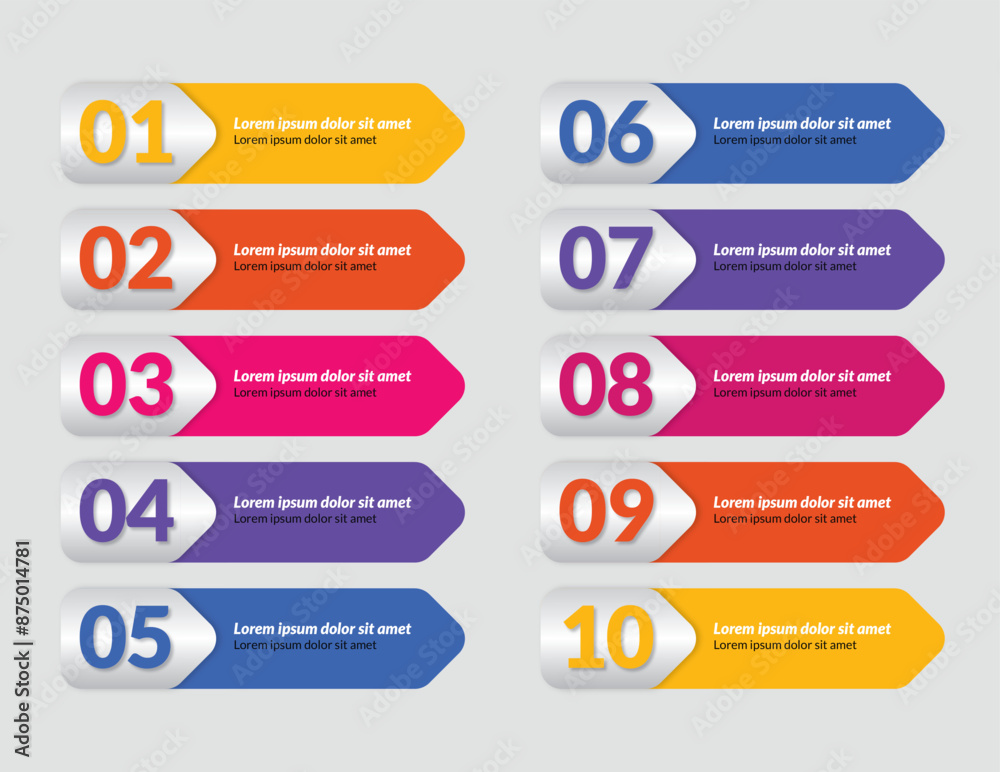 01 Lorem ipsum dolor sit amet
Lorem ipsum dolor sit amet

02 Lorem ipsum dolor sit amet
Lorem ipsum dolor sit amet

03 Lorem ipsum dolor sit amet
Lorem ipsum dolor sit amet

04 Lorem ipsum dolor sit amet
Lorem ipsum dolor sit amet

05 Lorem ipsum dolor sit amet
Lorem ipsum dolor sit amet

06 Lorem ipsum dolor sit amet
Lorem ipsum dolor sit amet

07 Lorem ipsum dolor sit amet
Lorem ipsum dolor sit amet

08 Lorem ipsum dolor sit amet
Lorem ipsum dolor sit amet

09 Lorem ipsum dolor sit amet
Lorem ipsum dolor sit amet

10 Lorem ipsum dolor sit amet
Lorem ipsum dolor sit amet

Adobe Stock | #875014781