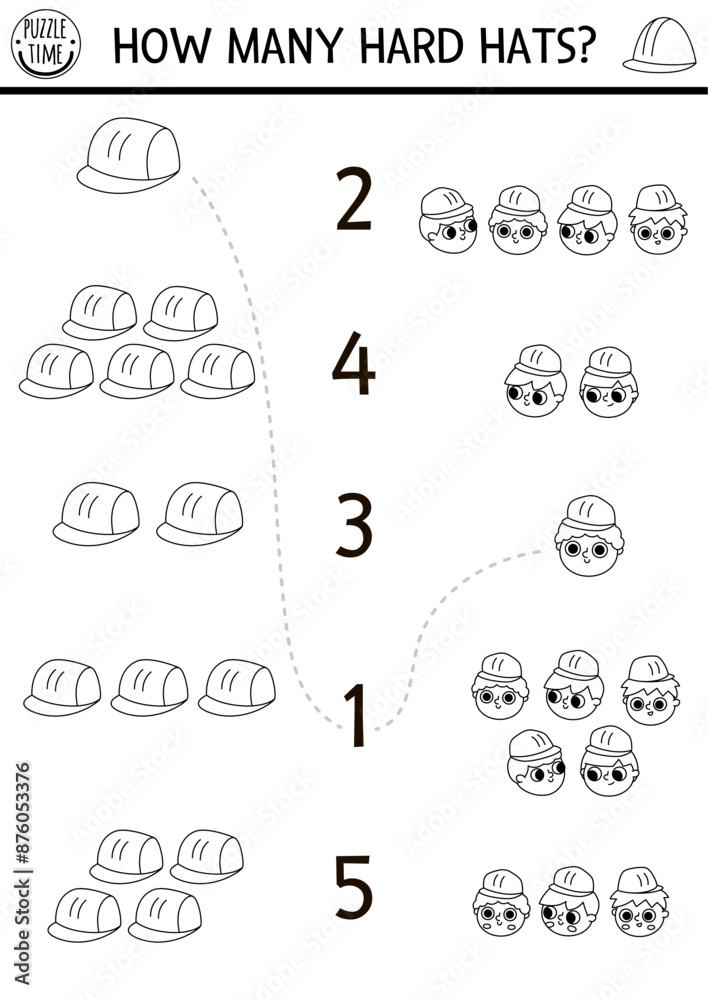 PUZZLE TIME

HOW MANY HARD HATS?

2

4

3

1

5

Adobe Stock | #876053376