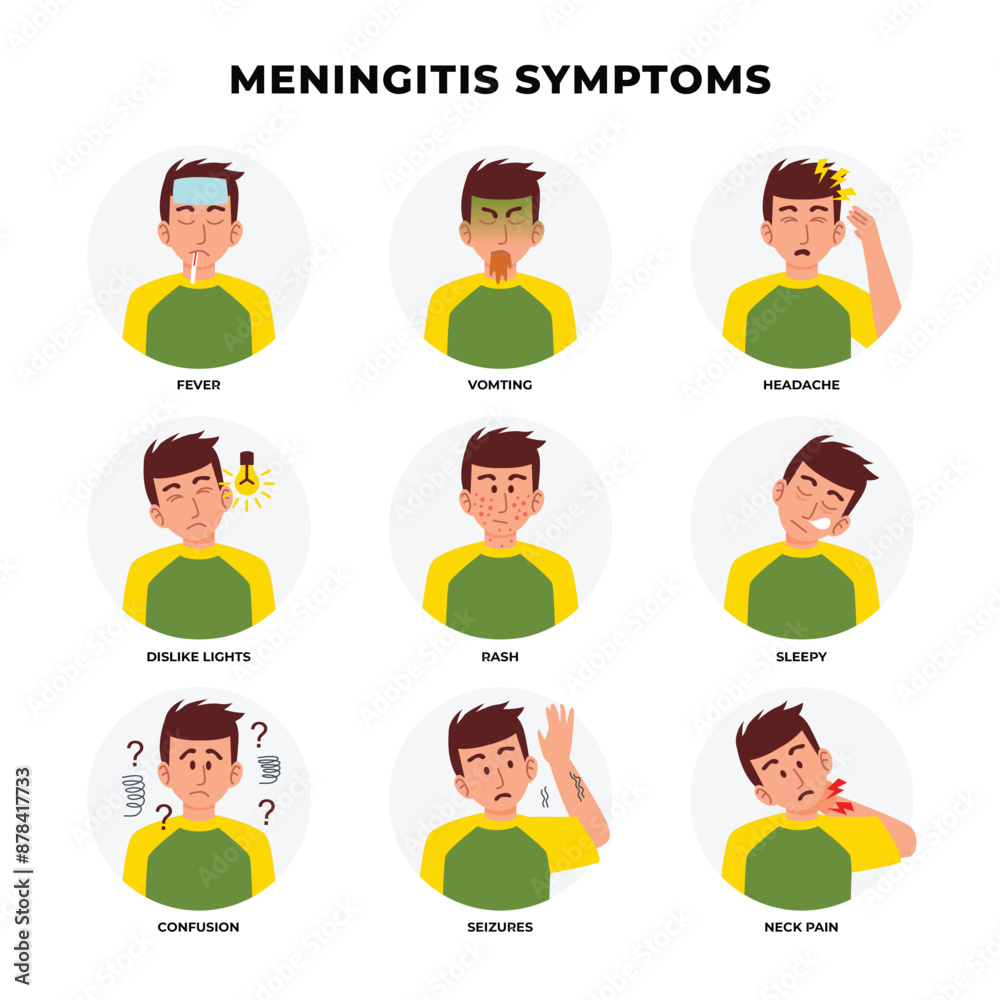 MENINGITIS SYMPTOMS

FEVER

VOMTING

HEADACHE

DISLIKE LIGHTS

RASH

SLEEPY

?

?

?

?

CONFUSION

SEIZURES

NECK PAIN

Adobe Stock | #878417733