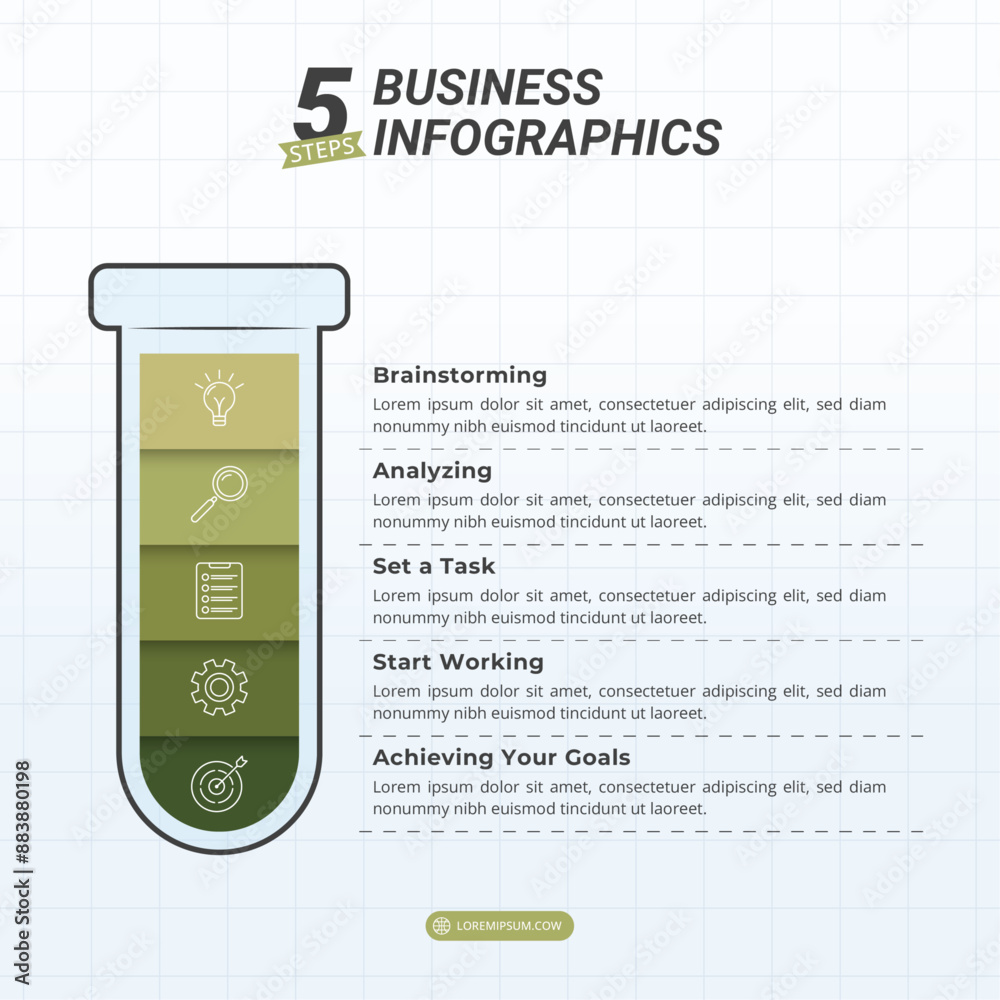 5 STEPS BUSINESS INFOGRAPHICS

Brainstorming
Lorem ipsum dolor sit amet, consectetuer adipiscing elit, sed diam nonummy nibh euismod tincidunt ut laoreet.

Analyzing
Lorem ipsum dolor sit amet, consectetuer adipiscing elit, sed diam nonummy nibh euismod tincidunt ut laoreet.

Set a Task
Lorem ipsum dolor sit amet, consectetuer adipiscing elit, sed diam nonummy nibh euismod tincidunt ut laoreet.

Start Working
Lorem ipsum dolor sit amet, consectetuer adipiscing elit, sed diam nonummy nibh euismod tincidunt ut laoreet.

Achieving Your Goals
Lorem ipsum dolor sit amet, consectetuer adipiscing elit, sed diam nonummy nibh euismod tincidunt ut laoreet.

LOREMIPSUM.COW

Adobe Stock | #883880198