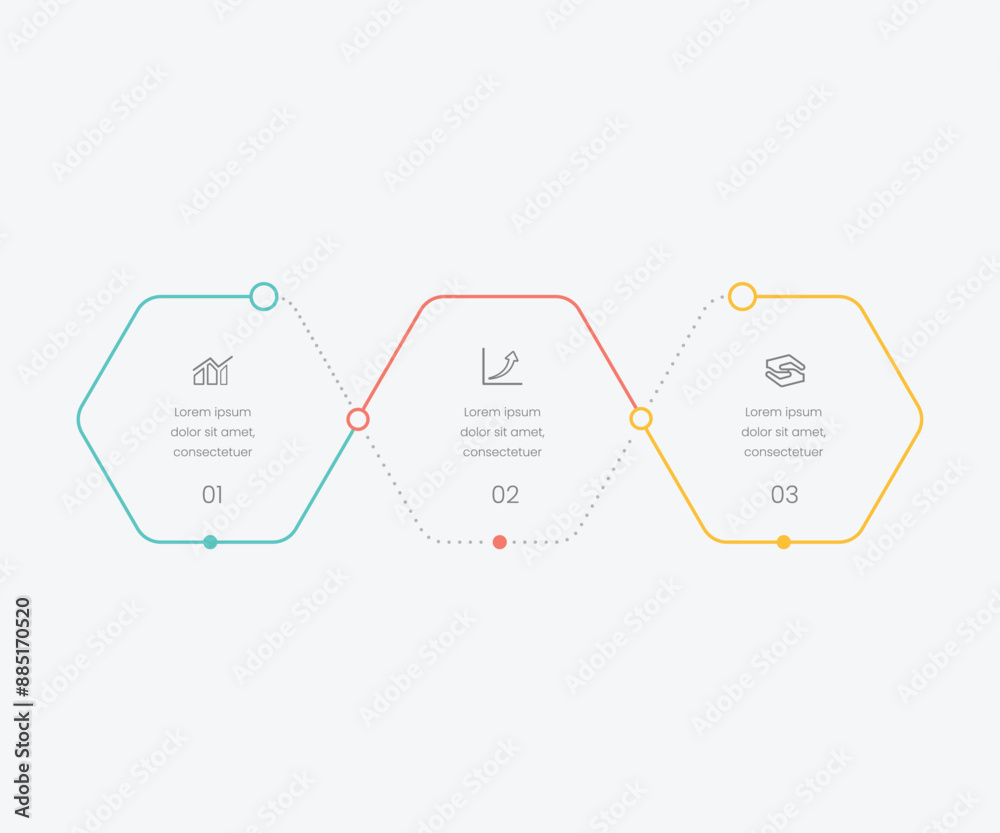 Lorem ipsum dolor sit amet, consectetuer

01

Lorem ipsum dolor sit amet, consectetuer

02

Lorem ipsum dolor sit amet, consectetuer

03

Adobe Stock | #885170520