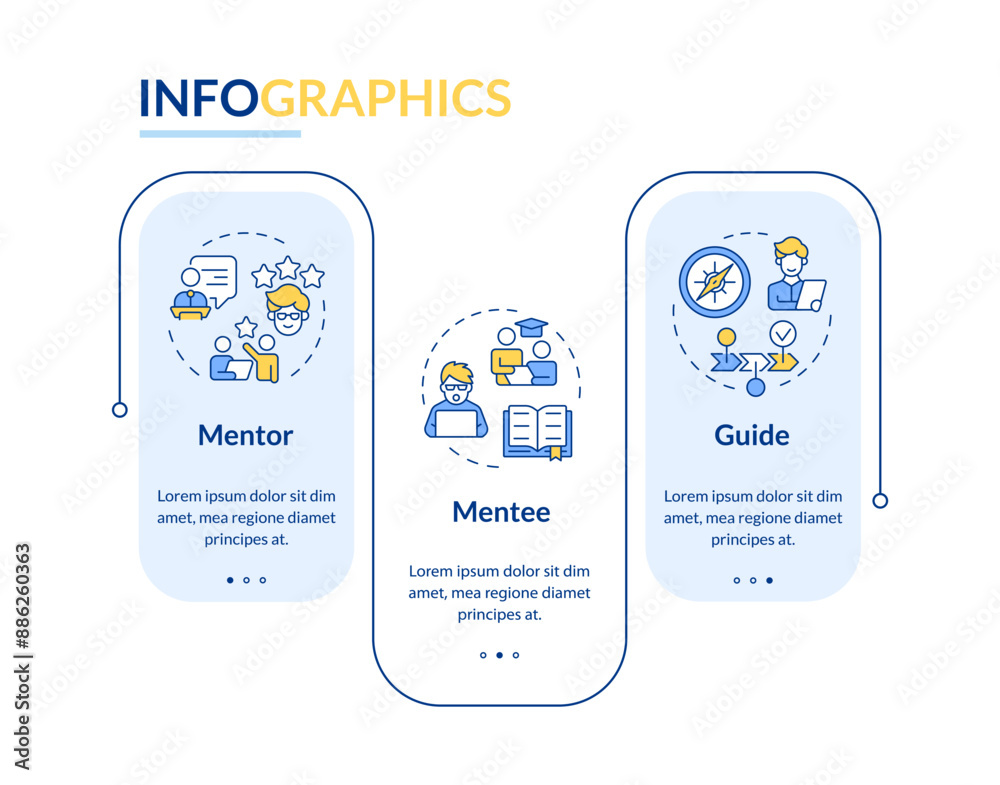 INFOGRAPHICS

Mentor

Lorem ipsum dolor sit dim amet, mea regione diamet principes at.

Mentee

Lorem ipsum dolor sit dim amet, mea regione diamet principes at.

Guide

Lorem ipsum dolor sit dim amet, mea regione diamet principes at.

Adobe Stock | #886260363