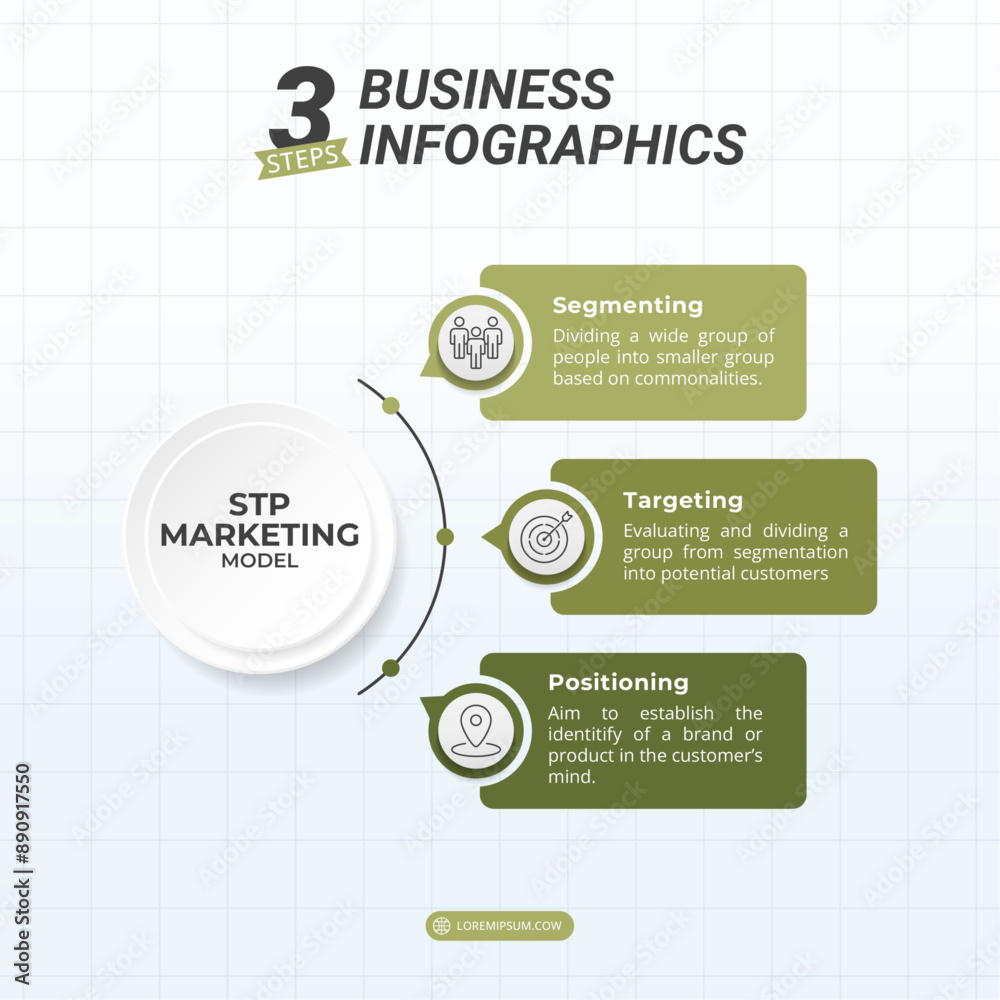 3 STEPS BUSINESS INFOGRAPHICS

STP MARKETING MODEL

Segmenting
Dividing a wide group of people into smaller group based on commonalities.

Targeting
Evaluating and dividing a group from segmentation into potential customers

Positioning
Aim to establish the identitify of a brand or product in the customer's mind.

LOREMIPSUM.COW

Adobe Stock | #890917550