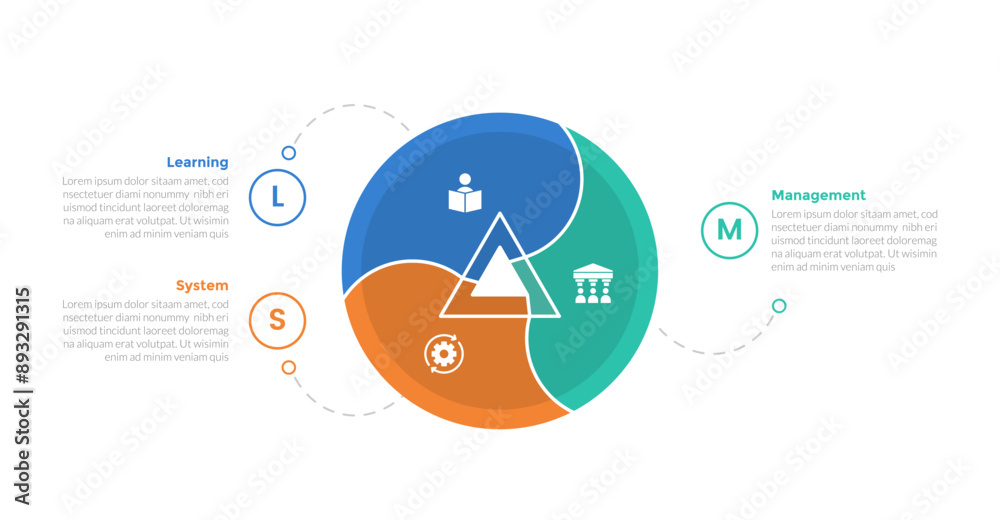 Learning

Lorem ipsum dolor sitaam amet, cod nsectetuer diami nonummy nibh eri uismod tincidunt laoreet doloremag na aliquam erat volutpat. Ut wisimin enim ad minim veniam quis

L

System

Lorem ipsum dolor sitaam amet, cod nsectetuer diami nonummy nibh eri uismod tincidunt laoreet doloremag na aliquam erat volutpat. Ut wisimin enim ad minim veniam quis

S

Management

Lorem ipsum dolor sitaam amet, cod nsectetuer diami nonummy nibh eri uismod tincidunt laoreet doloremag na aliquam erat volutpat. Ut wisimin enim ad minim veniam quis

M

Adobe Stock | #893291315