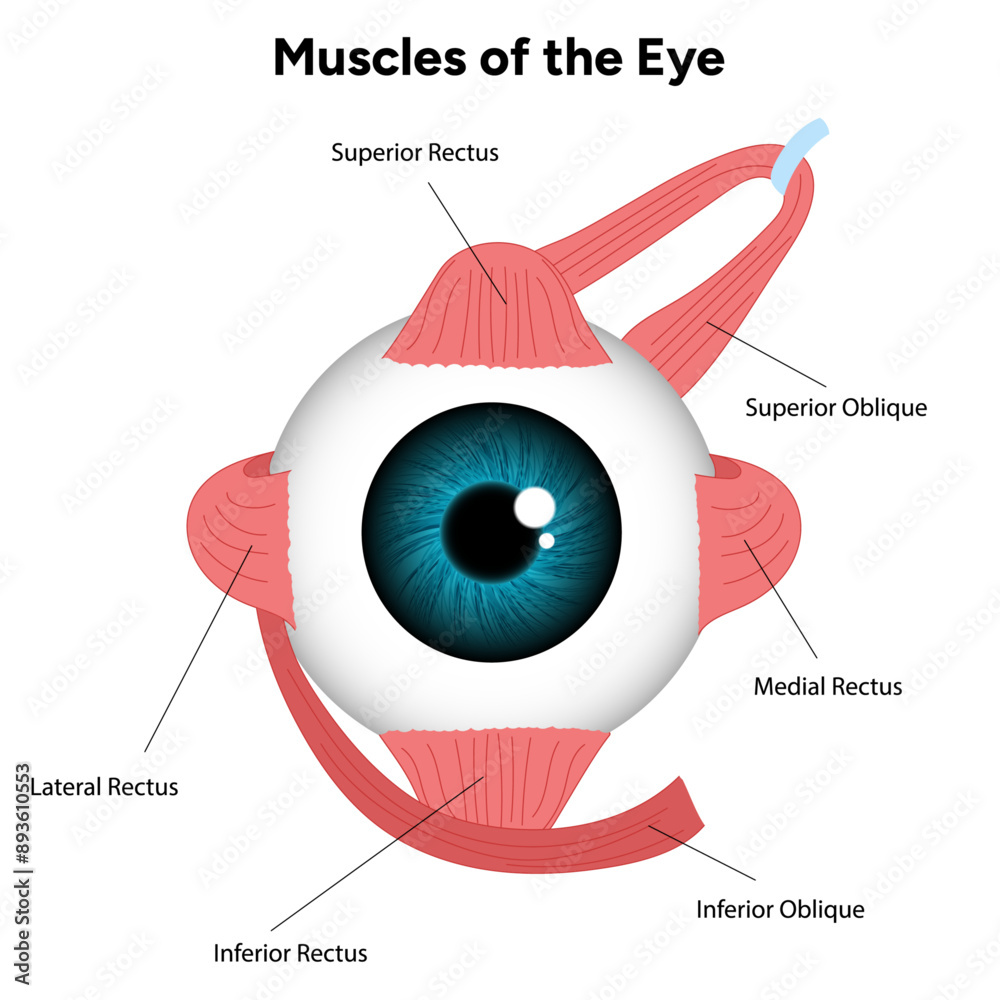 Muscles of the Eye

Superior Rectus

Superior Oblique

Medial Rectus

Lateral Rectus

Inferior Oblique

Inferior Rectus

Adobe Stock | #893610553