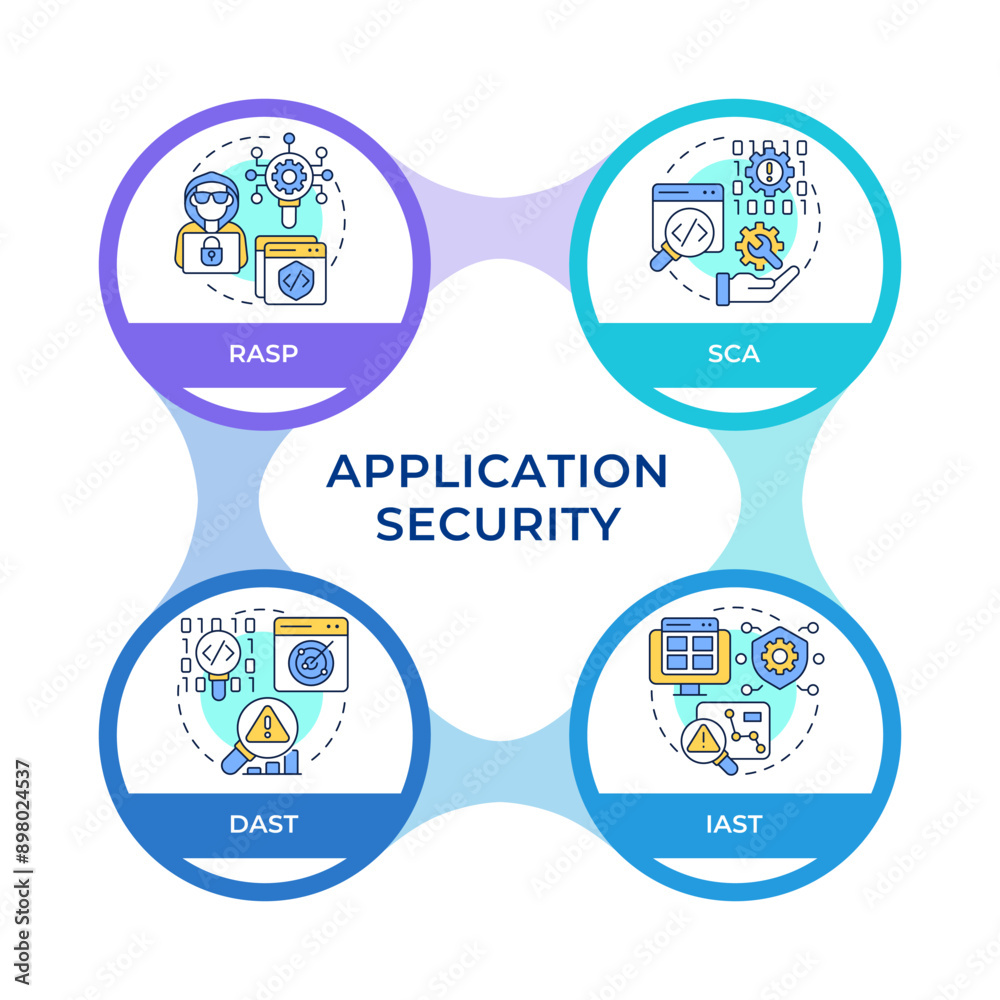 RASP

SCA

APPLICATION SECURITY

DAST

IAST

Adobe Stock | #898024537