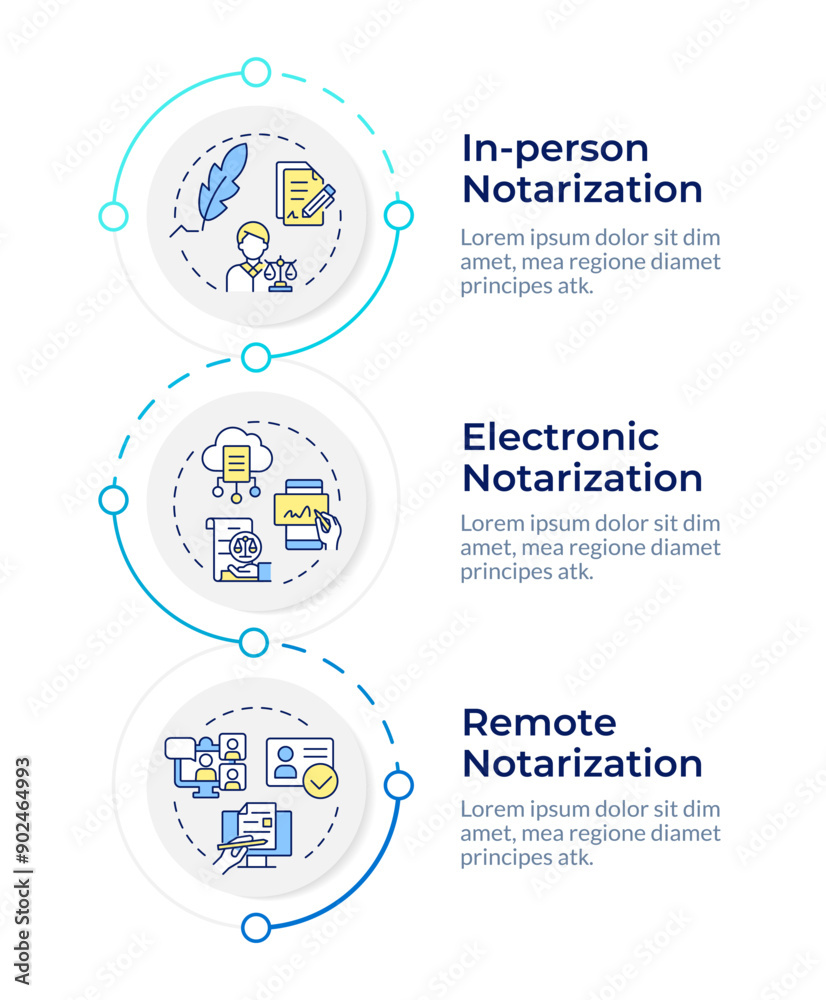 In-person Notarization

Lorem ipsum dolor sit dim amet, mea regione diamet principes atk.

Electronic Notarization

Lorem ipsum dolor sit dim amet, mea regione diamet principes atk.

Remote Notarization

Lorem ipsum dolor sit dim amet, mea regione diamet principes atk.

Adobe Stock | #902464993