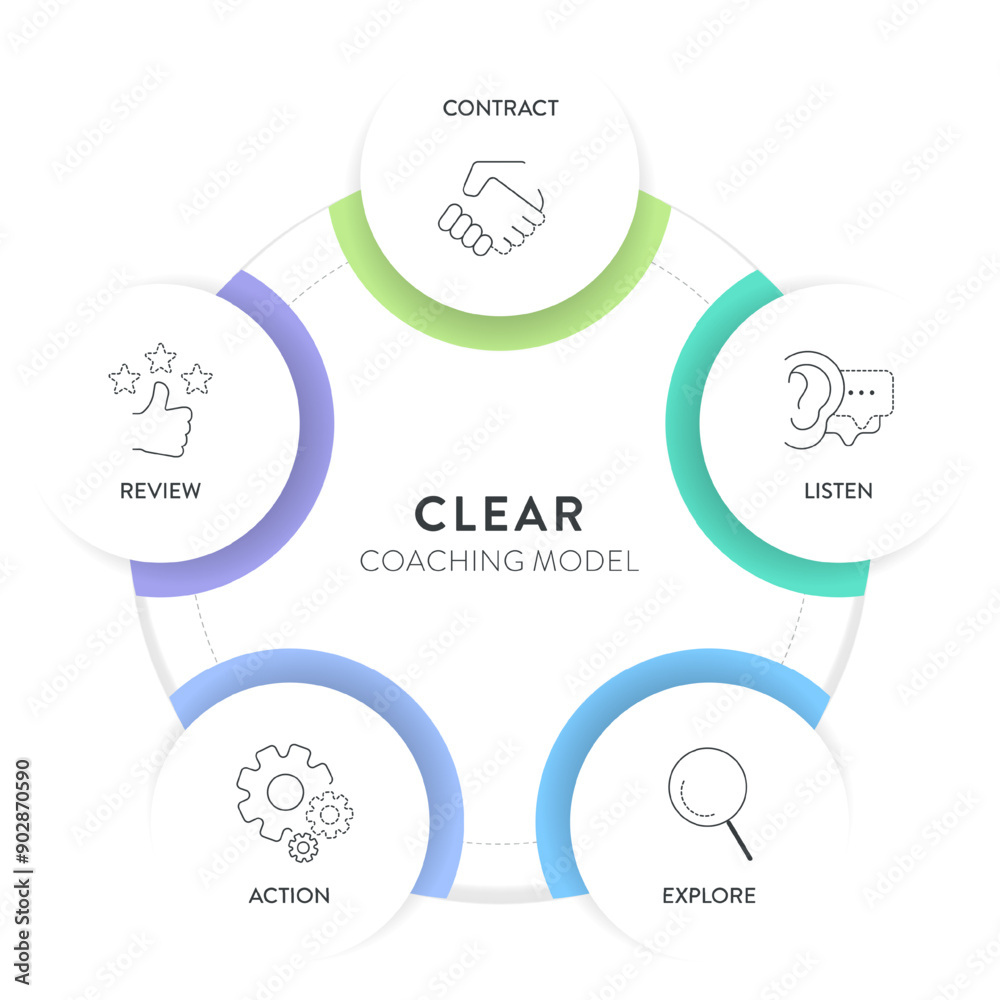 CONTRACT

LISTEN

EXPLORE

ACTION

REVIEW

CLEAR
COACHING MODEL

Adobe Stock | #902870590