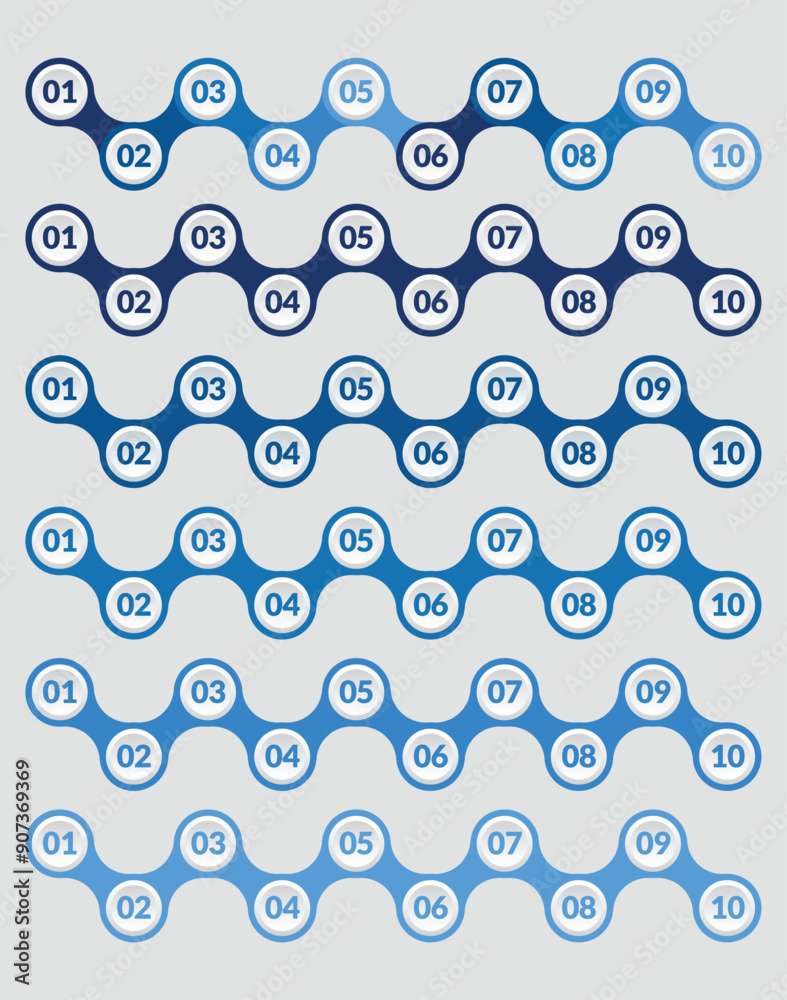 01 02 03 04 05 06 07 08 09 10

01 02 03 04 05 06 07 08 09 10

01 02 03 04 05 06 07 08 09 10

01 02 03 04 05 06 07 08 09 10

01 02 03 04 05 06 07 08 09 10

01 02 03 04 05 06 07 08 09 10

Adobe Stock | #907369369