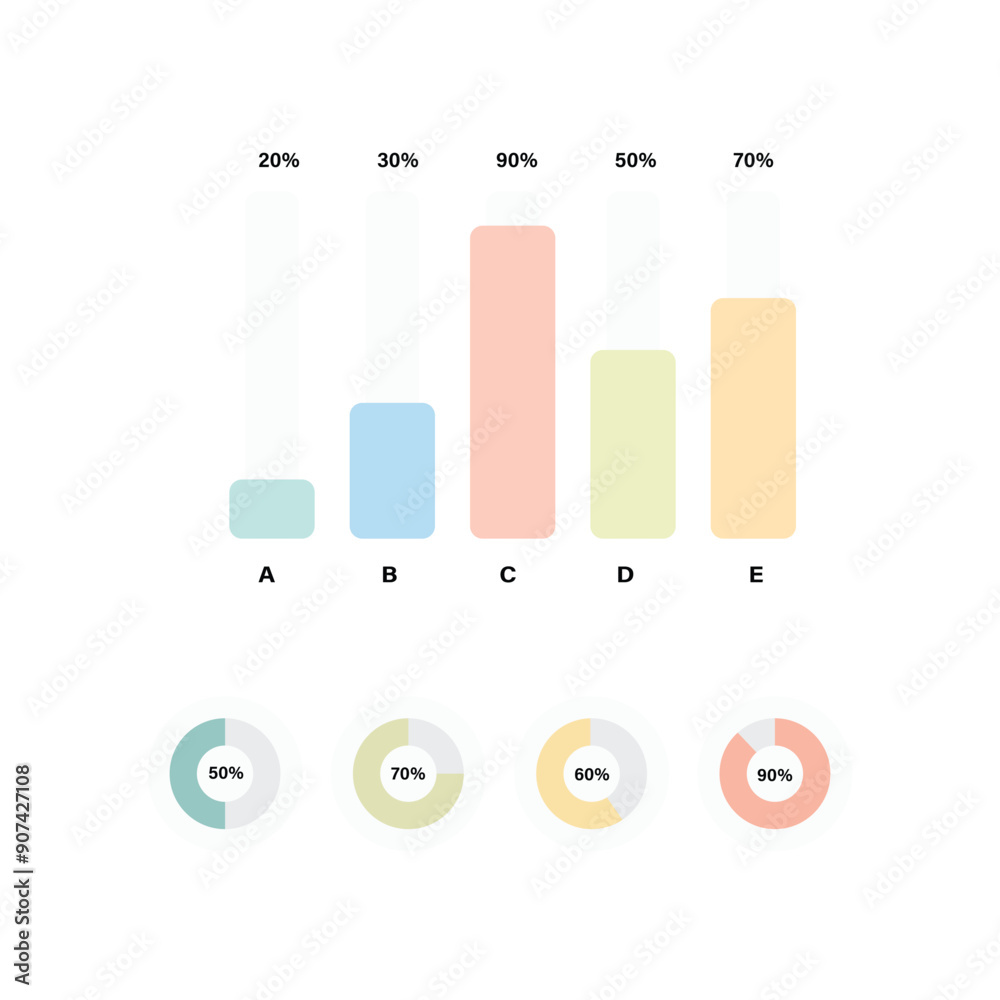 20%
30%
90%
50%
70%

A
B
C
D
E

50%
70%
60%
90%

Adobe Stock | #907427108