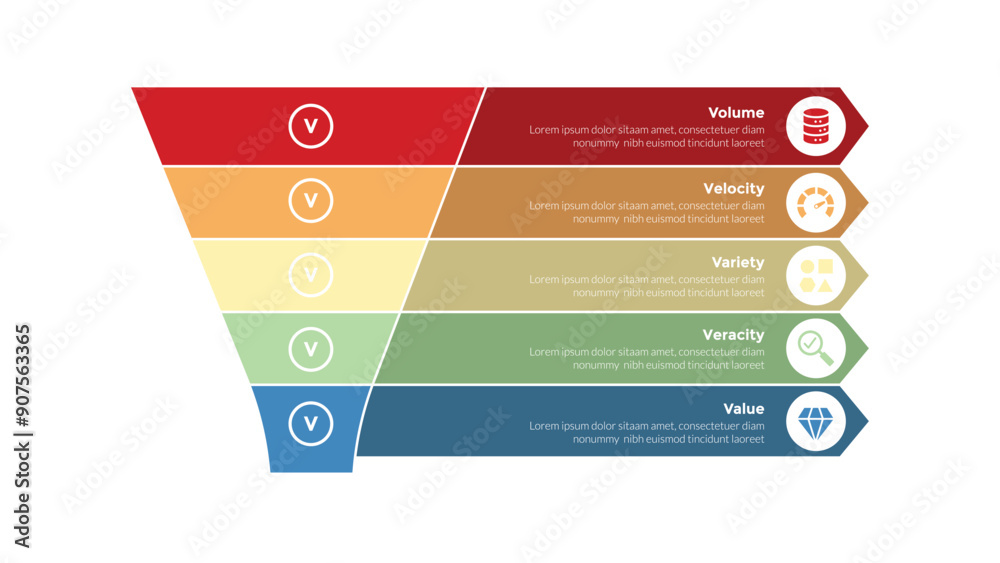 V

Volume
Lorem ipsum dolor sitaam amet, consectetuer diam nonummy nibh euismod tincidunt laoreet

V

Velocity
Lorem ipsum dolor sitaam amet, consectetuer diam nonummy nibh euismod tincidunt laoreet

V

Variety
Lorem ipsum dolor sitaam amet, consectetuer diam nonummy nibh euismod tincidunt laoreet

V

Veracity
Lorem ipsum dolor sitaam amet, consectetuer diam nonummy nibh euismod tincidunt laoreet

V

Value
Lorem ipsum dolor sitaam amet, consectetuer diam nonummy nibh euismod tincidunt laoreet

Adobe Stock | #907563365