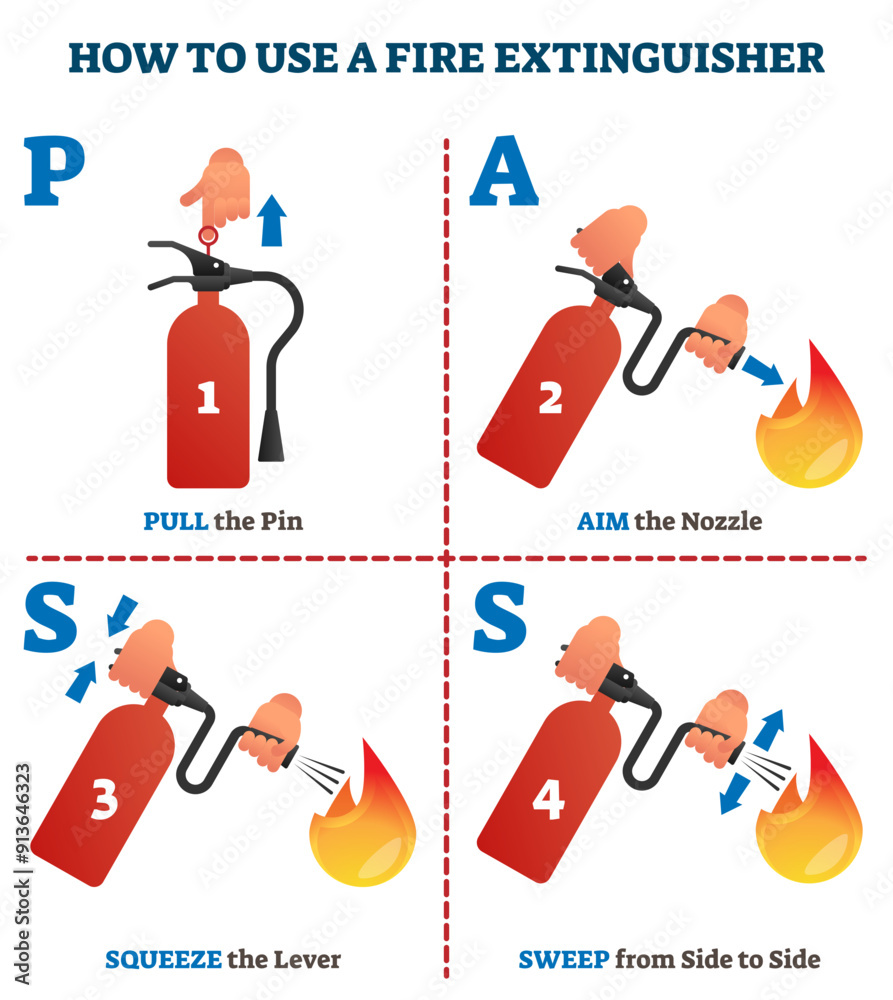 HOW TO USE A FIRE EXTINGUISHER

P

1

PULL the Pin

A

2

AIM the Nozzle

S

3

SQUEEZE the Lever

S

4

SWEEP from Side to Side

Adobe Stock | #913646323