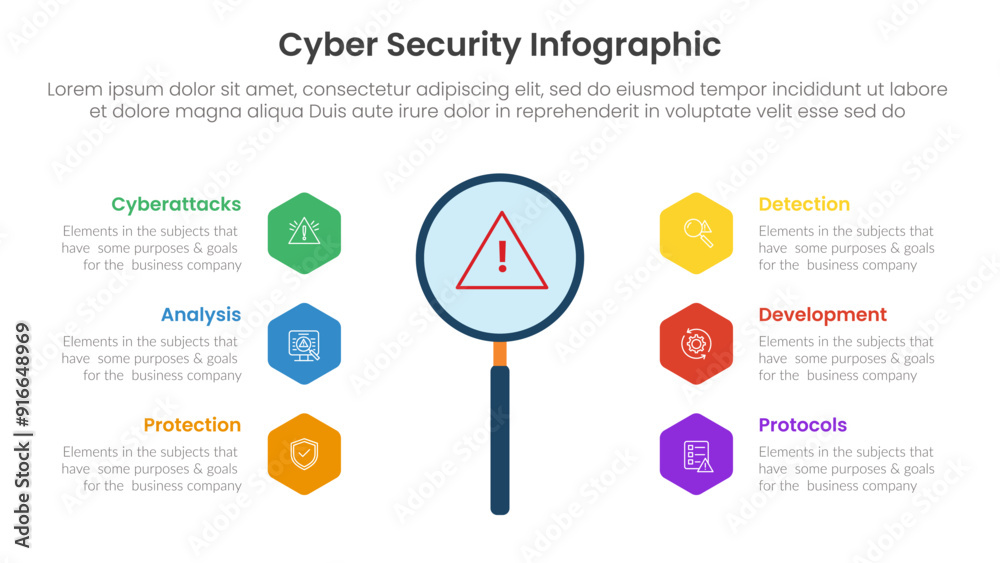 Cyber Security Infographic

Lorem ipsum dolor sit amet, consectetur adipiscing elit, sed do eiusmod tempor incididunt ut labore et dolore magna aliqua Duis aute irure dolor in reprehenderit in voluptate velit esse sed do

Cyberattacks
Elements in the subjects that have some purposes & goals for the business company

Analysis
Elements in the subjects that have some purposes & goals for the business company

Protection
Elements in the subjects that have some purposes & goals for the business company

Detection
Elements in the subjects that have some purposes & goals for the business company

Development
Elements in the subjects that have some purposes & goals for the business company

Protocols
Elements in the subjects that have some purposes & goals for the business company

Adobe Stock | #916648969