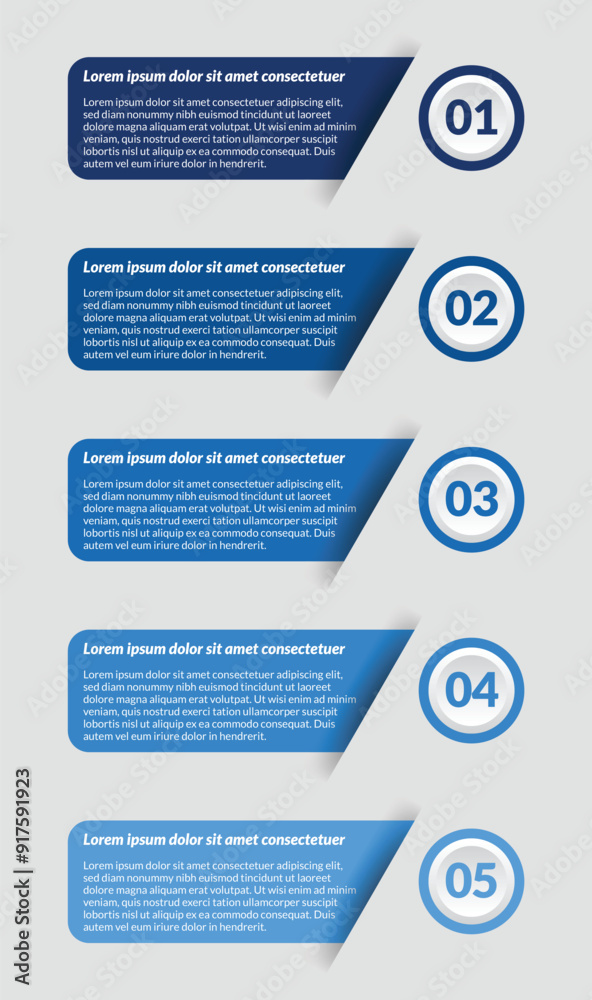 Lorem ipsum dolor sit amet consectetuer

Lorem ipsum dolor sit amet consectetuer adipiscing elit, sed diam nonummy nibh euismod tincidunt ut laoreet dolore magna aliquam erat volutpat. Ut wisi enim ad minim veniam, quis nostrud exerci tation ullamcorper suscipit lobortis nisl ut aliquip ex ea commodo consequat. Duis autem vel eum iriure dolor in hendrerit.

01

Lorem ipsum dolor sit amet consectetuer

Lorem ipsum dolor sit amet consectetuer adipiscing elit, sed diam nonummy nibh euismod tincidunt ut laoreet dolore magna aliquam erat volutpat. Ut wisi enim ad minim veniam, quis nostrud exerci tation ullamcorper suscipit lobortis nisl ut aliquip ex ea commodo consequat. Duis autem vel eum iriure dolor in hendrerit.

02

Lorem ipsum dolor sit amet consectetuer

Lorem ipsum dolor sit amet consectetuer adipiscing elit, sed diam nonummy nibh euismod tincidunt ut laoreet dolore magna aliquam erat volutpat. Ut wisi enim ad minim veniam, quis nostrud exerci tation ullamcorper suscipit lobortis nisl ut aliquip ex ea commodo consequat. Duis autem vel eum iriure dolor in hendrerit.

03

Lorem ipsum dolor sit amet consectetuer

Lorem ipsum dolor sit amet consectetuer adipiscing elit, sed diam nonummy nibh euismod tincidunt ut laoreet dolore magna aliquam erat volutpat. Ut wisi enim ad minim veniam, quis nostrud exerci tation ullamcorper suscipit lobortis nisl ut aliquip ex ea commodo consequat. Duis autem vel eum iriure dolor in hendrerit.

04

Lorem ipsum dolor sit amet consectetuer

Lorem ipsum dolor sit amet consectetuer adipiscing elit, sed diam nonummy nibh euismod tincidunt ut laoreet dolore magna aliquam erat volutpat. Ut wisi enim ad minim veniam, quis nostrud exerci tation ullamcorper suscipit lobortis nisl ut aliquip ex ea commodo consequat. Duis autem vel eum iriure dolor in hendrerit.

05

Adobe Stock | #917591923