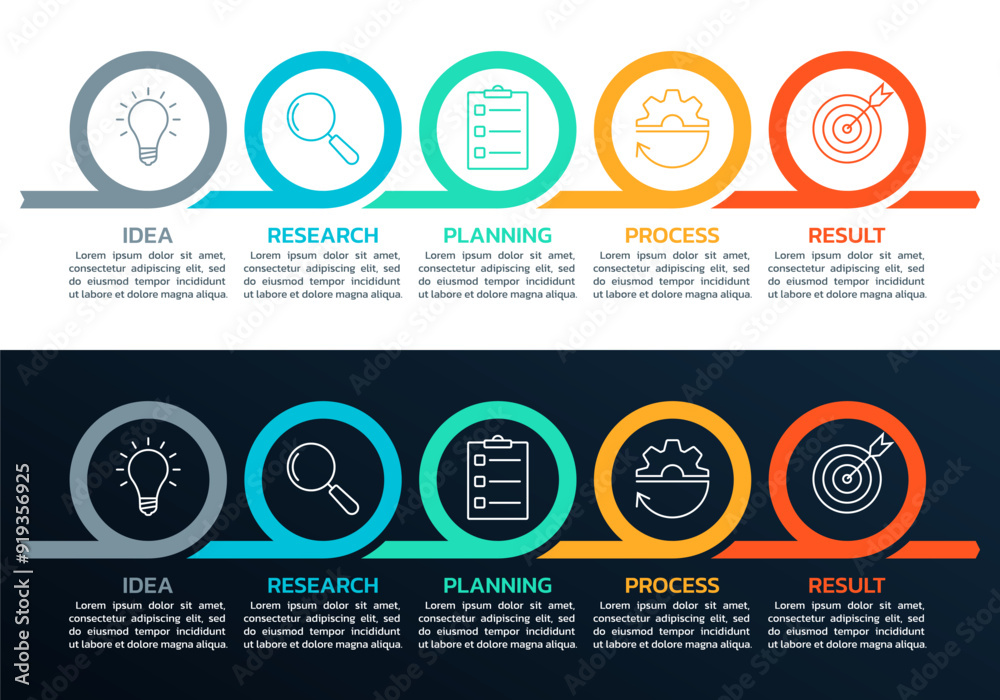 IDEA
Lorem ipsum dolor sit amet, consectetur adipiscing elit, sed do eiusmod tempor incididunt ut labore et dolore magna aliqua.

RESEARCH
Lorem ipsum dolor sit amet, consectetur adipiscing elit, sed do eiusmod tempor incididunt ut labore et dolore magna aliqua.

PLANNING
Lorem ipsum dolor sit amet, consectetur adipiscing elit, sed do eiusmod tempor incididunt ut labore et dolore magna aliqua.

PROCESS
Lorem ipsum dolor sit amet, consectetur adipiscing elit, sed do eiusmod tempor incididunt ut labore et dolore magna aliqua.

RESULT
Lorem ipsum dolor sit amet, consectetur adipiscing elit, sed do eiusmod tempor incididunt ut labore et dolore magna aliqua.

IDEA
Lorem ipsum dolor sit amet, consectetur adipiscing elit, sed do eiusmod tempor incididunt ut labore et dolore magna aliqua.

RESEARCH
Lorem ipsum dolor sit amet, consectetur adipiscing elit, sed do eiusmod tempor incididunt ut labore et dolore magna aliqua.

PLANNING
Lorem ipsum dolor sit amet, consectetur adipiscing elit, sed do eiusmod tempor incididunt ut labore et dolore magna aliqua.

PROCESS
Lorem ipsum dolor sit amet, consectetur adipiscing elit, sed do eiusmod tempor incididunt ut labore et dolore magna aliqua.

RESULT
Lorem ipsum dolor sit amet, consectetur adipiscing elit, sed do eiusmod tempor incididunt ut labore et dolore magna aliqua.

Adobe Stock | #919356925