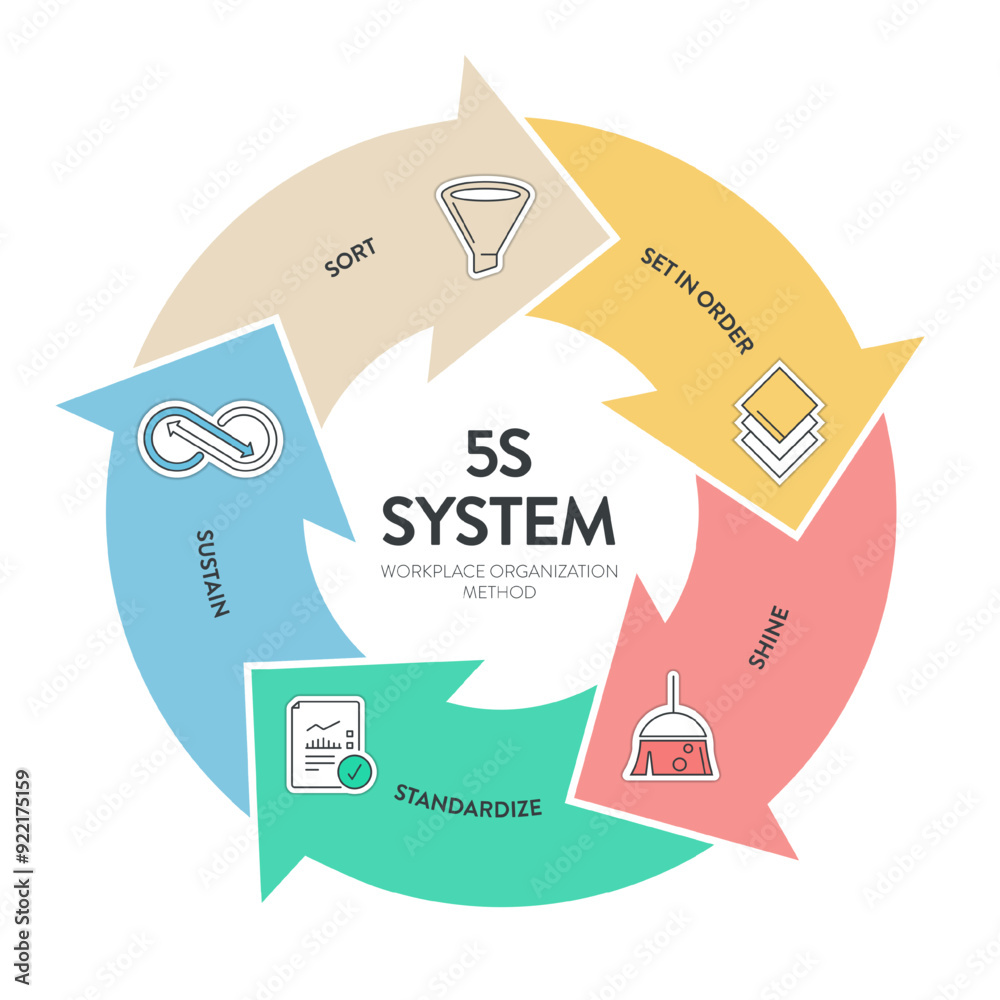 5S SYSTEM
WORKPLACE ORGANIZATION METHOD

SORT

SET IN ORDER

SHINE

STANDARDIZE

SUSTAIN

Adobe Stock | #922175159