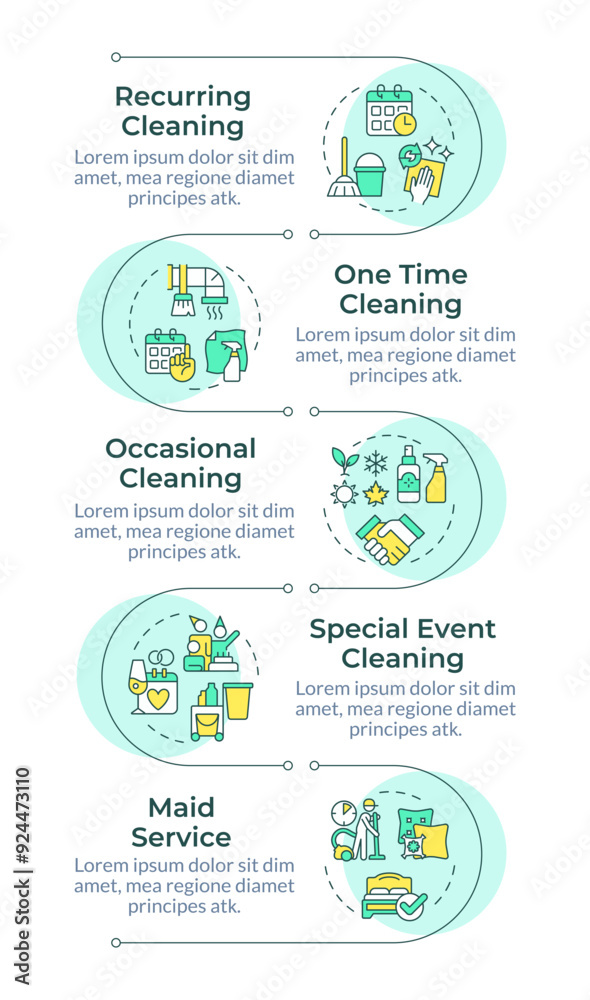 Recurring Cleaning
Lorem ipsum dolor sit dim amet, mea regione diamet principes atk.

One Time Cleaning
Lorem ipsum dolor sit dim amet, mea regione diamet principes atk.

Occasional Cleaning
Lorem ipsum dolor sit dim amet, mea regione diamet principes atk.

Special Event Cleaning
Lorem ipsum dolor sit dim amet, mea regione diamet principes atk.

Maid Service
Lorem ipsum dolor sit dim amet, mea regione diamet principes atk.

Adobe Stock | #924473110