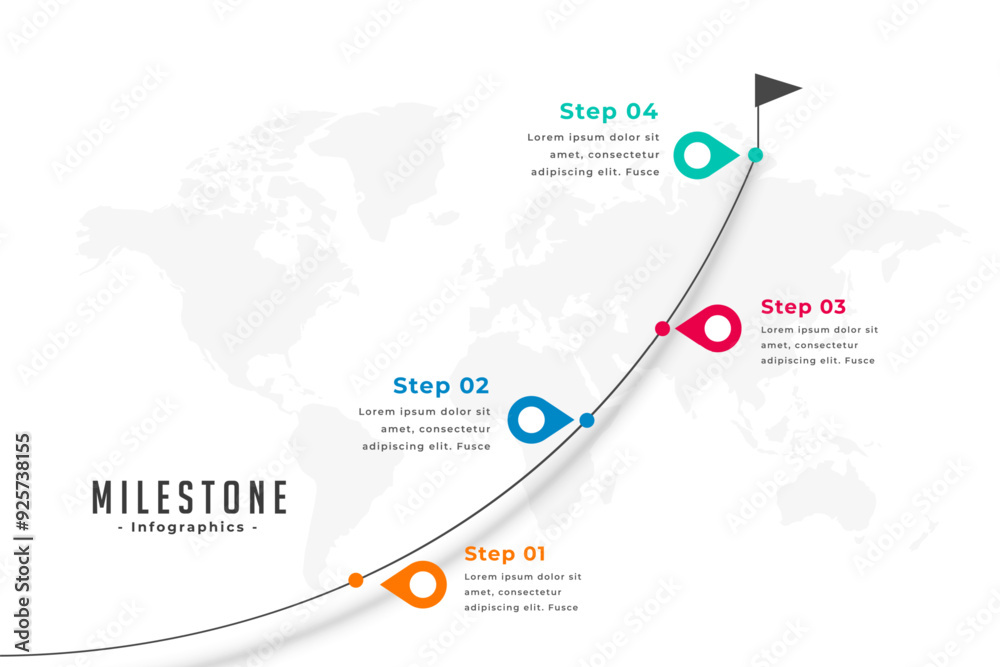 Step 04
Lorem ipsum dolor sit amet, consectetur adipiscing elit. Fusce

Step 03
Lorem ipsum dolor sit amet, consectetur adipiscing elit. Fusce

Step 02
Lorem ipsum dolor sit amet, consectetur adipiscing elit. Fusce

MILESTONE
- Infographics -

Step 01
Lorem ipsum dolor sit amet, consectetur adipiscing elit. Fusce

Adobe Stock | #925738155