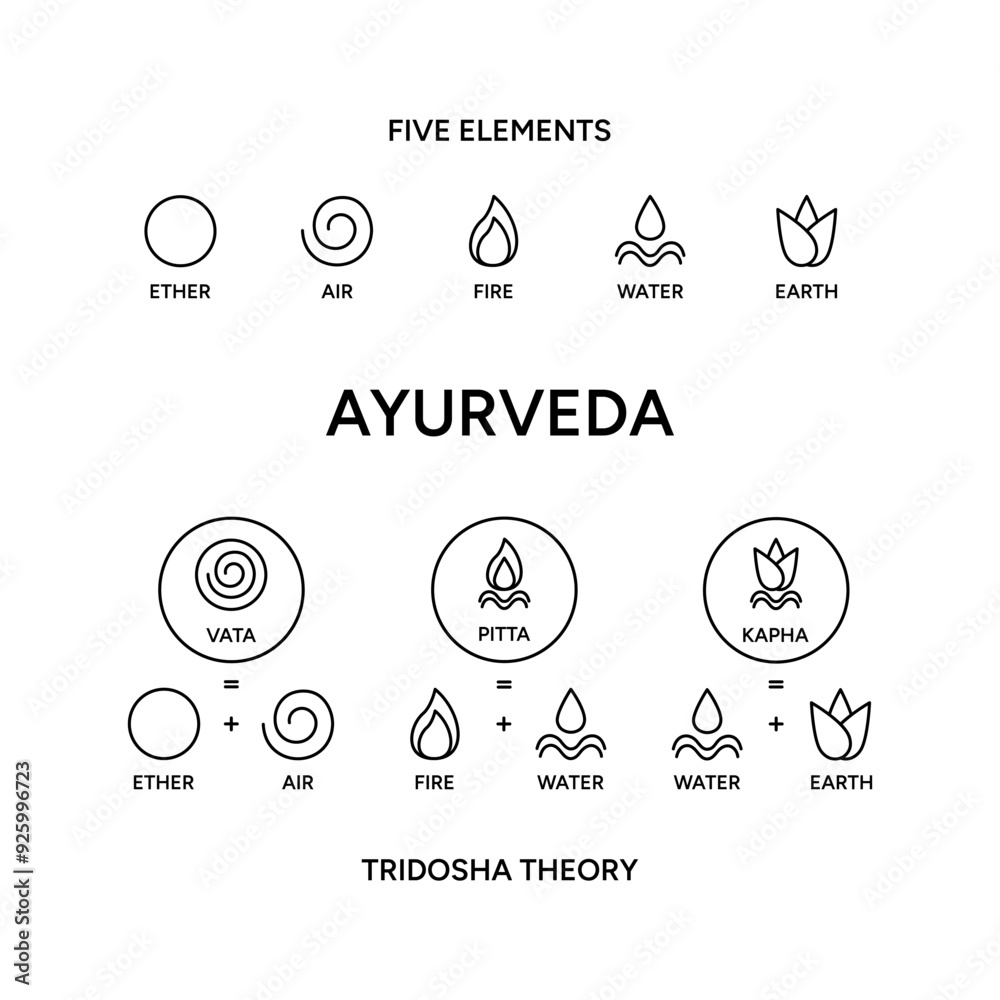 FIVE ELEMENTS

ETHER AIR FIRE WATER EARTH

AYURVEDA

VATA
=
ETHER + AIR

PITTA
=
FIRE + WATER

KAPHA
=
WATER + EARTH

TRIDOSHA THEORY

Adobe Stock | #925996723