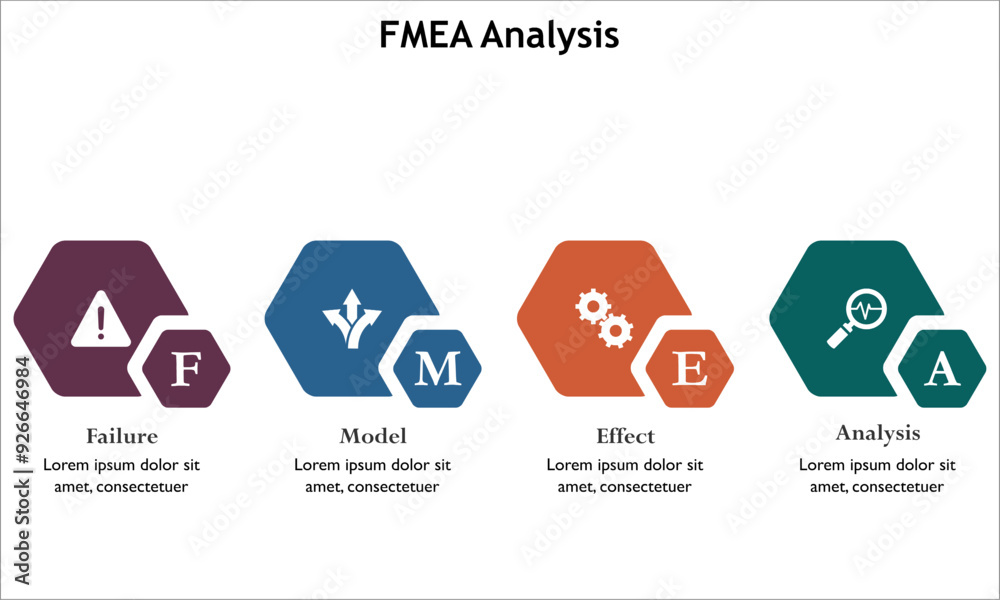 FMEA Analysis

F
Failure
Lorem ipsum dolor sit amet, consectetuer

M
Model
Lorem ipsum dolor sit amet, consectetuer

E
Effect
Lorem ipsum dolor sit amet, consectetuer

A
Analysis
Lorem ipsum dolor sit amet, consectetuer

Adobe Stock | #926646984