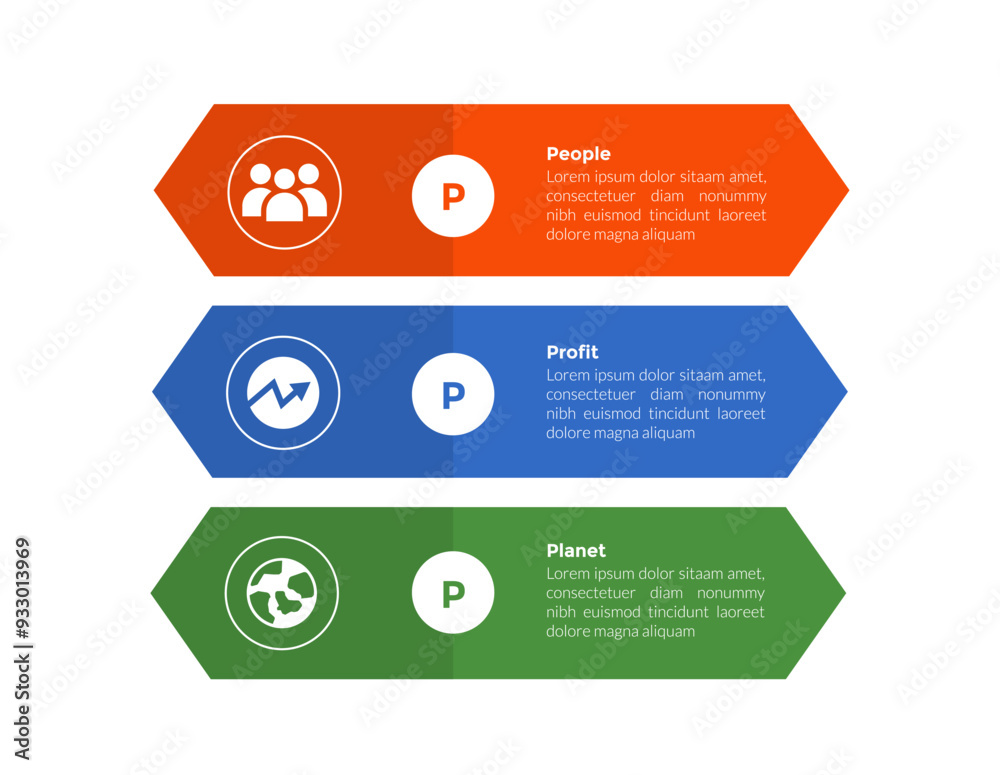 P

People
Lorem ipsum dolor sitaam amet, consectetuer diam nonummy nibh euismod tincidunt laoreet dolore magna aliquam

P

Profit
Lorem ipsum dolor sitaam amet, consectetuer diam nonummy nibh euismod tincidunt laoreet dolore magna aliquam

P

Planet
Lorem ipsum dolor sitaam amet, consectetuer diam nonummy nibh euismod tincidunt laoreet dolore magna aliquam

Adobe Stock | #933013969