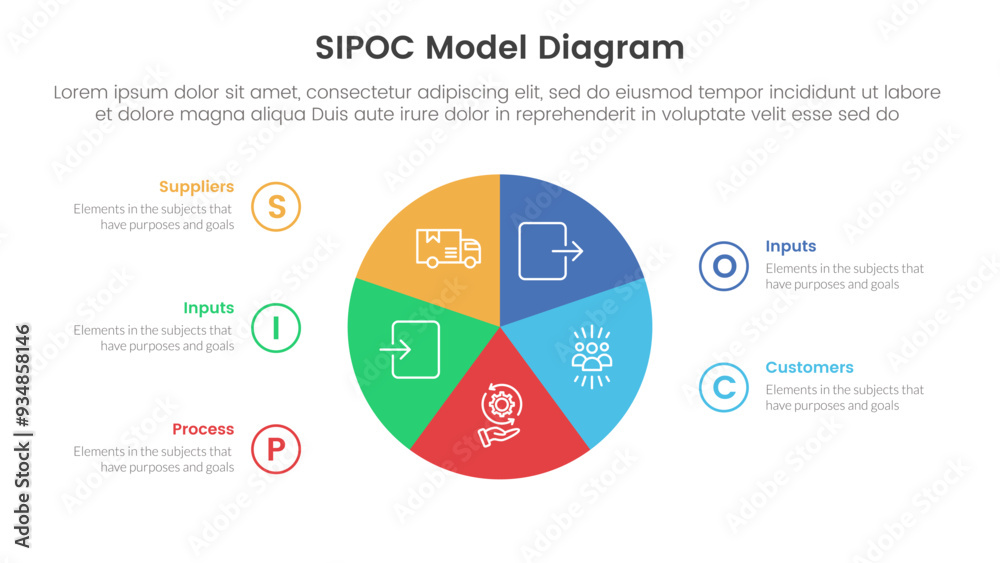 SIPOC Model Diagram

Lorem ipsum dolor sit amet, consectetur adipiscing elit, sed do eiusmod tempor incididunt ut labore et dolore magna aliqua Duis aute irure dolor in reprehenderit in voluptate velit esse sed do

Suppliers
Elements in the subjects that have purposes and goals
S

Inputs
Elements in the subjects that have purposes and goals
I

Process
Elements in the subjects that have purposes and goals
P

O
Inputs
Elements in the subjects that have purposes and goals

C
Customers
Elements in the subjects that have purposes and goals

Adobe Stock | #934858146