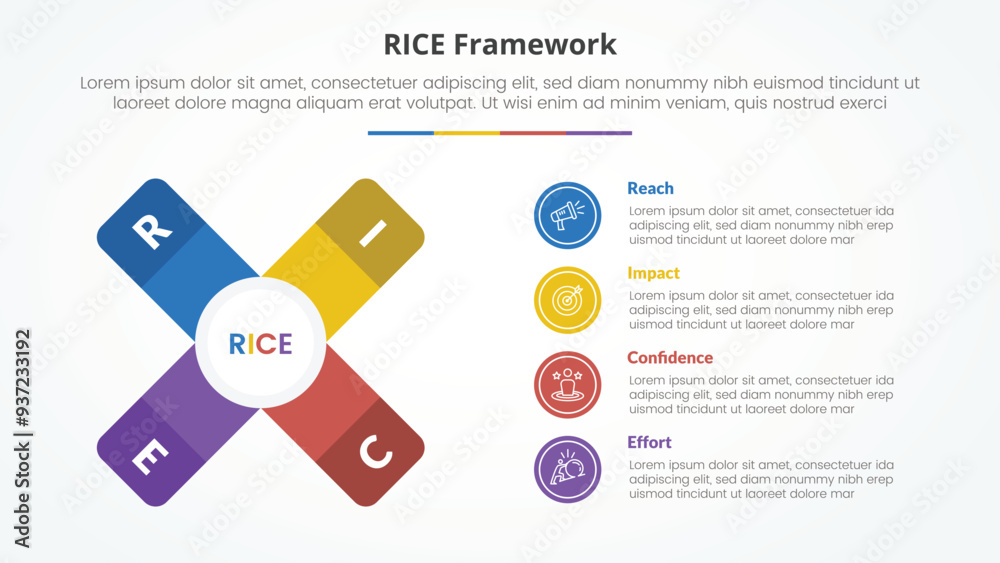 RICE Framework

Lorem ipsum dolor sit amet, consectetuer adipiscing elit, sed diam nonummy nibh euismod tincidunt ut laoreet dolore magna aliquam erat volutpat. Ut wisi enim ad minim veniam, quis nostrud exerci

R

I

RICE

E

C

Reach
Lorem ipsum dolor sit amet, consectetuer ida adipiscing elit, sed diam nonummy nibh erep uismod tincidunt ut laoreet dolore mar

Impact
Lorem ipsum dolor sit amet, consectetuer ida adipiscing elit, sed diam nonummy nibh erep uismod tincidunt ut laoreet dolore mar

Confidence
Lorem ipsum dolor sit amet, consectetuer ida adipiscing elit, sed diam nonummy nibh erep uismod tincidunt ut laoreet dolore mar

Effort
Lorem ipsum dolor sit amet, consectetuer ida adipiscing elit, sed diam nonummy nibh erep uismod tincidunt ut laoreet dolore mar

Adobe Stock | #937233192