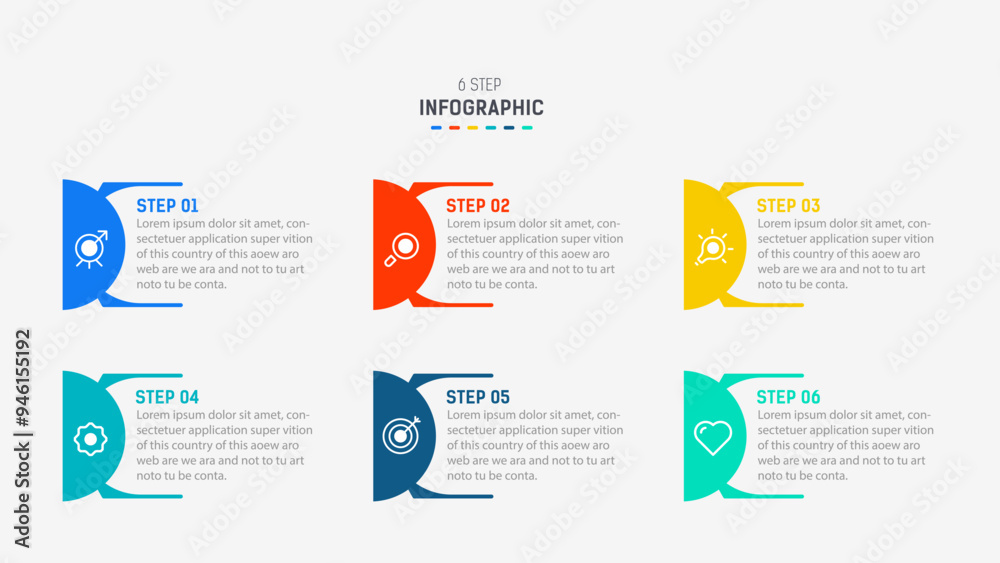 6 STEP
INFOGRAPHIC

STEP 01
Lorem ipsum dolor sit amet, consectetuer application super vition of this country of this aoew aro web are we ara and not to tu art noto tu be conta.

STEP 02
Lorem ipsum dolor sit amet, consectetuer application super vition of this country of this aoew aro web are we ara and not to tu art noto tu be conta.

STEP 03
Lorem ipsum dolor sit amet, consectetuer application super vition of this country of this aoew aro web are we ara and not to tu art noto tu be conta.

STEP 04
Lorem ipsum dolor sit amet, consectetuer application super vition of this country of this aoew aro web are we ara and not to tu art noto tu be conta.

STEP 05
Lorem ipsum dolor sit amet, consectetuer application super vition of this country of this aoew aro web are we ara and not to tu art noto tu be conta.

STEP 06
Lorem ipsum dolor sit amet, consectetuer application super vition of this country of this aoew aro web are we ara and not to tu art noto tu be conta.

Adobe Stock | #946155192