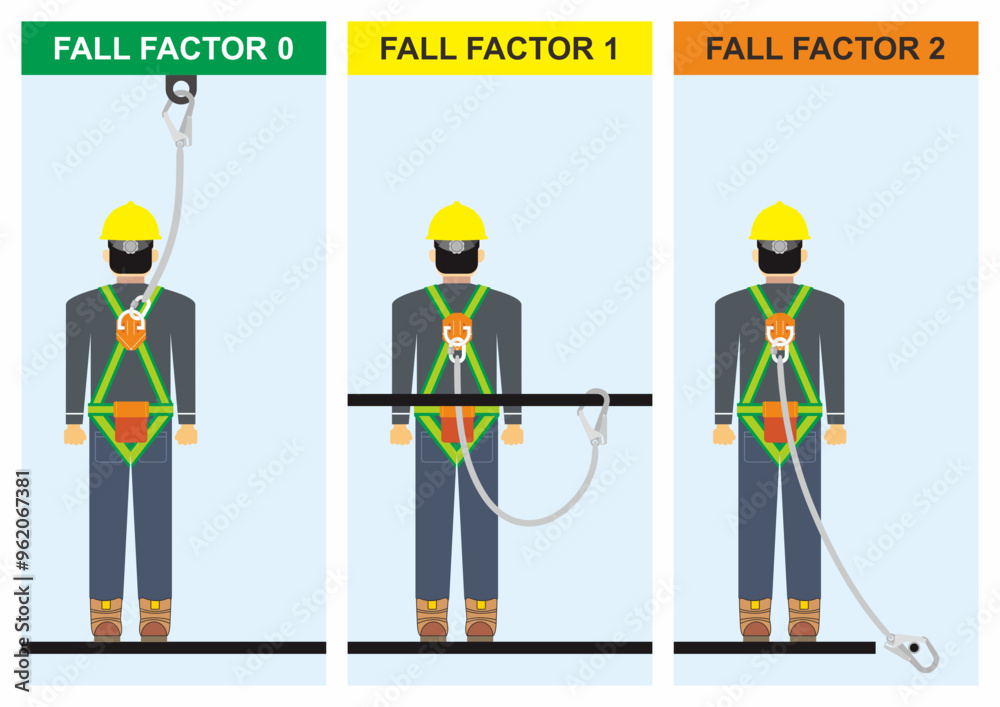 FALL FACTOR 0

FALL FACTOR 1

FALL FACTOR 2

Adobe Stock | #962067381